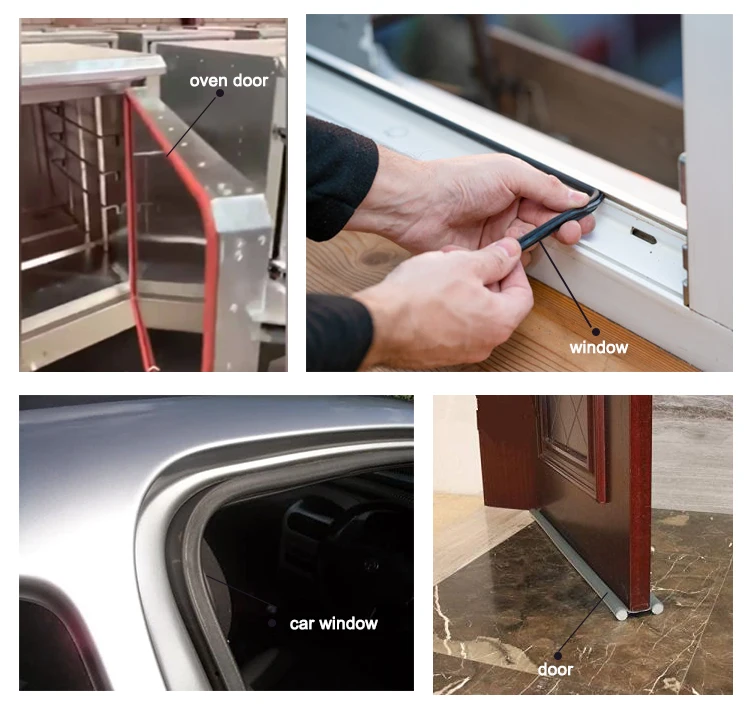 oven door

window

car window

door