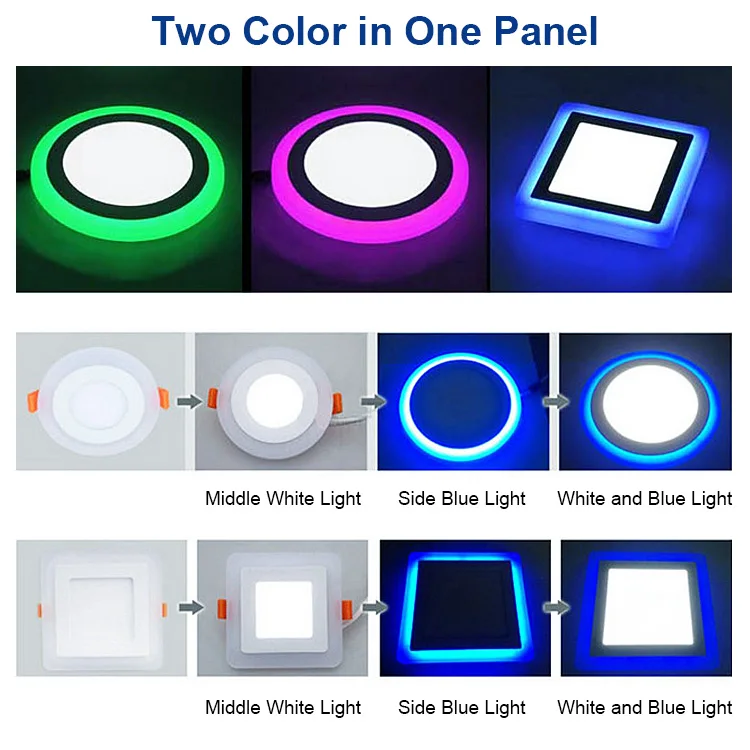 Two Color in One Panel

Middle White Light Side Blue Light White and Blue Light

Middle White Light Side Blue Light White and Blue Light