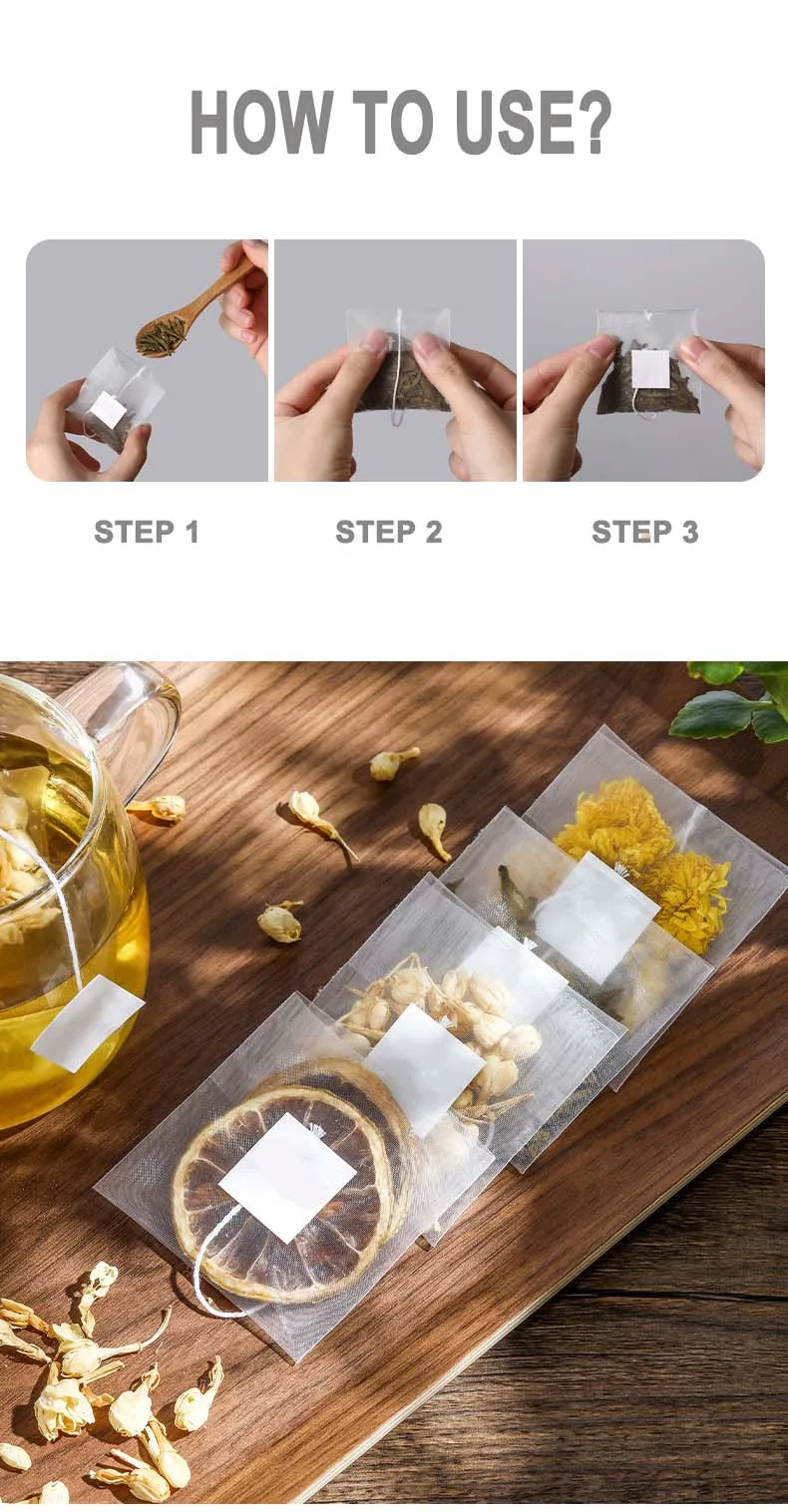 HOW TO USE?

STEP 1

STEP 2

STEP 3