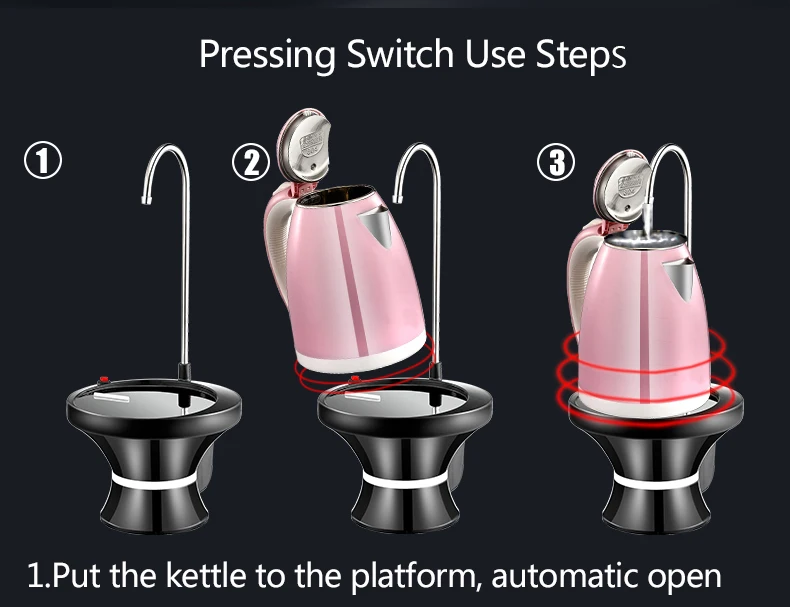 Pressing Switch Use Steps

①

②

③

1.Put the kettle to the platform, automatic open