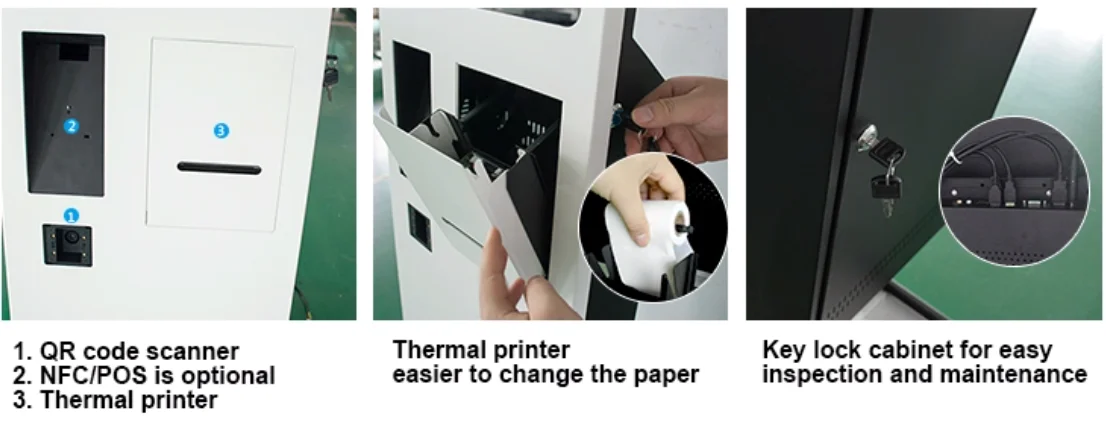 2

3

1

1. QR code scanner
2. NFC/POS is optional
3. Thermal printer

Thermal printer
easier to change the paper

Key lock cabinet for easy
inspection and maintenance