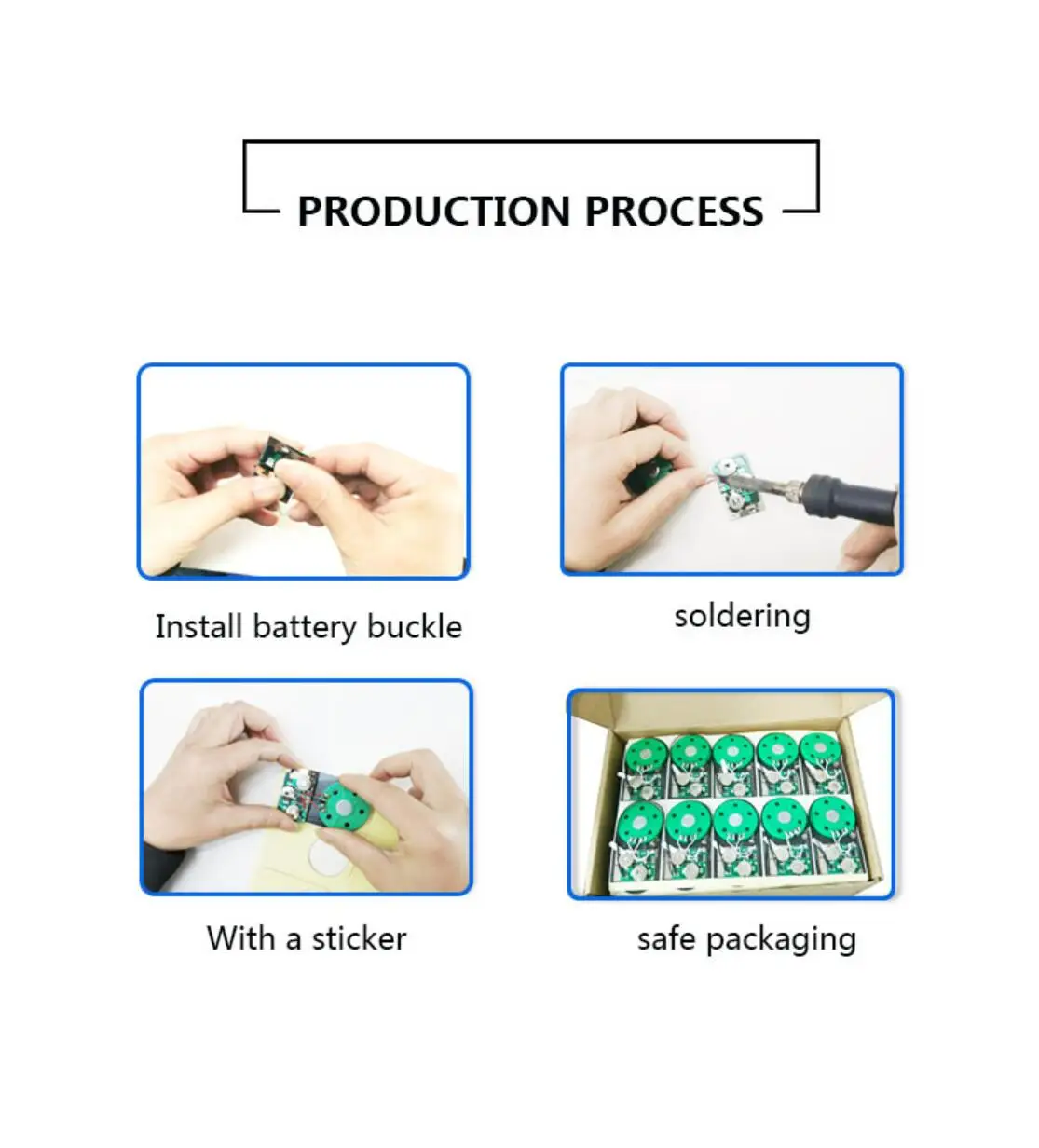 PRODUCTION PROCESS

Install battery buckle

soldering

With a sticker

safe packaging