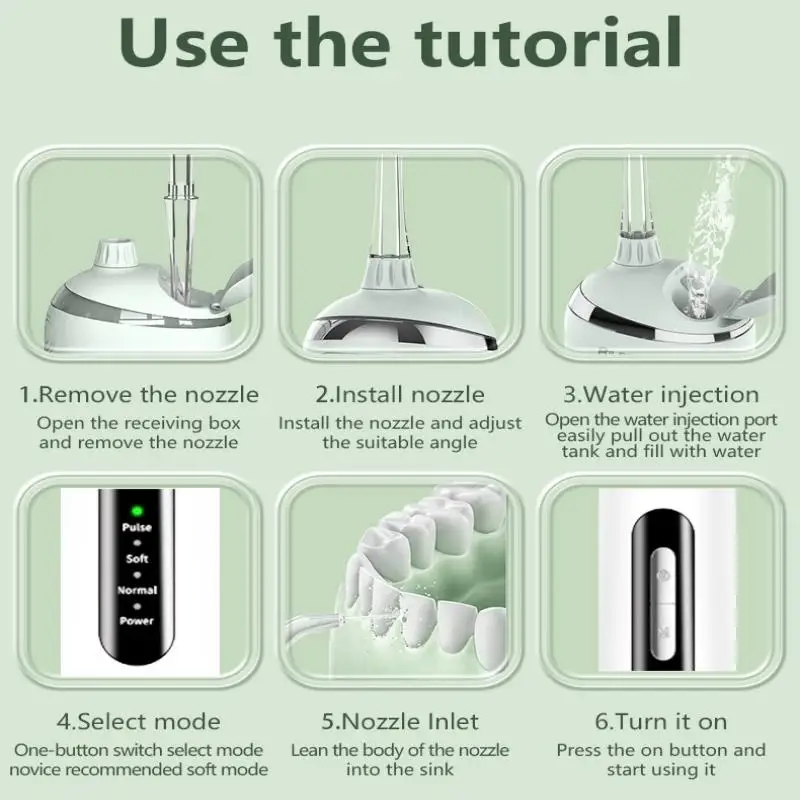 Use the tutorial

1.Remove the nozzle
Open the receiving box and remove the nozzle

2.Install nozzle
Install the nozzle and adjust the suitable angle

3.Water injection
Open the water injection port easily pull out the water tank and fill with water

Pulse
Soft
Normal
Power

4.Select mode
One-button switch select mode novice recommended soft mode

5.Nozzle Inlet
Lean the body of the nozzle into the sink

6.Turn it on
Press the on button and start using it