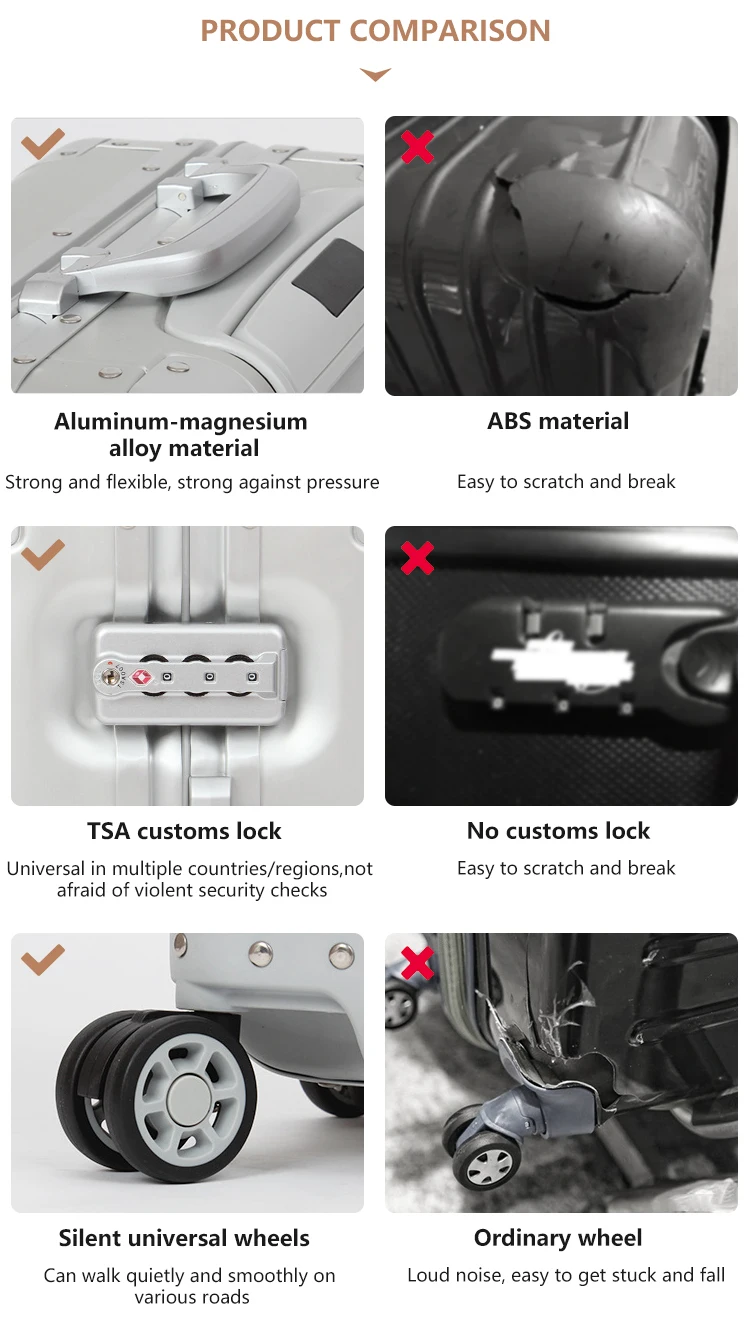 PRODUCT COMPARISON

Aluminum-magnesium alloy material

Strong and flexible, strong against pressure

ABS material

Easy to scratch and break

TSA customs lock

Universal in multiple countries/regions,not afraid of violent security checks

No customs lock

Easy to scratch and break

Silent universal wheels

Can walk quietly and smoothly on various roads

Ordinary wheel

Loud noise, easy to get stuck and fall