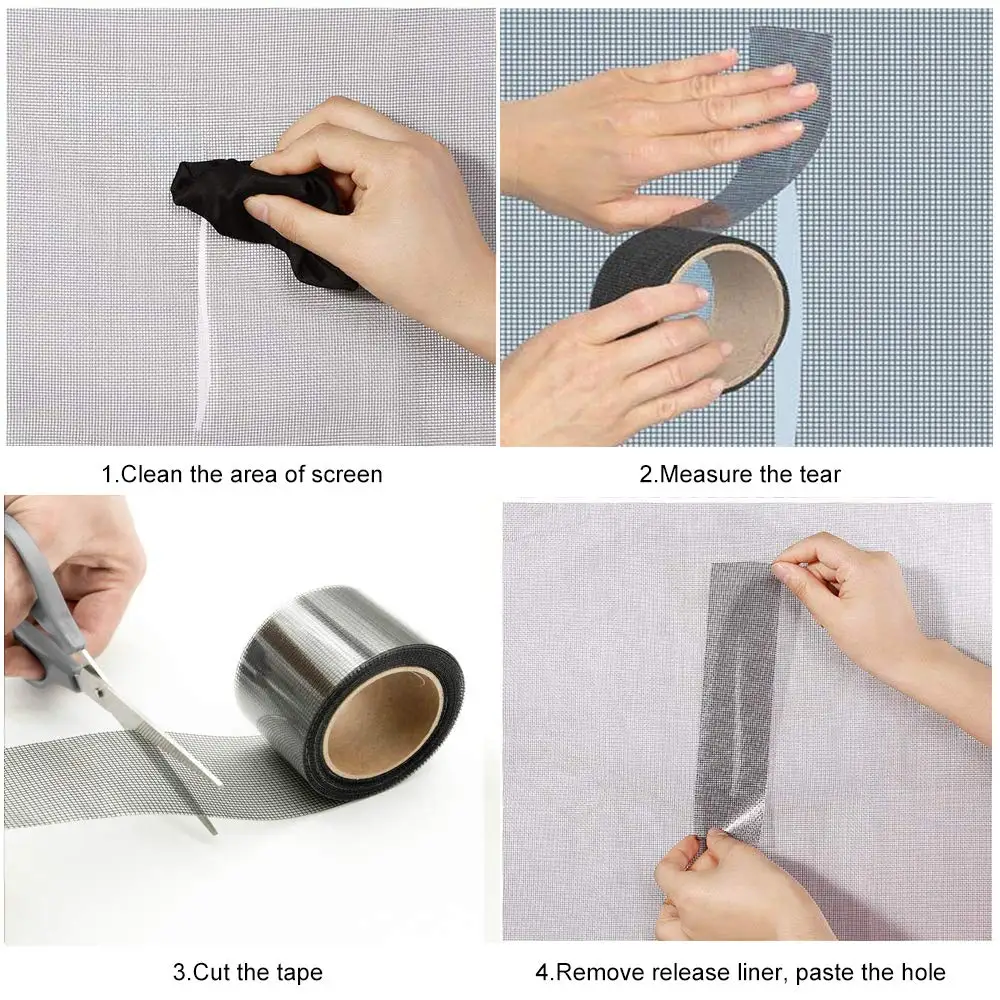 1.Clean the area of screen

2.Measure the tear

3.Cut the tape

4.Remove release liner, paste the hole