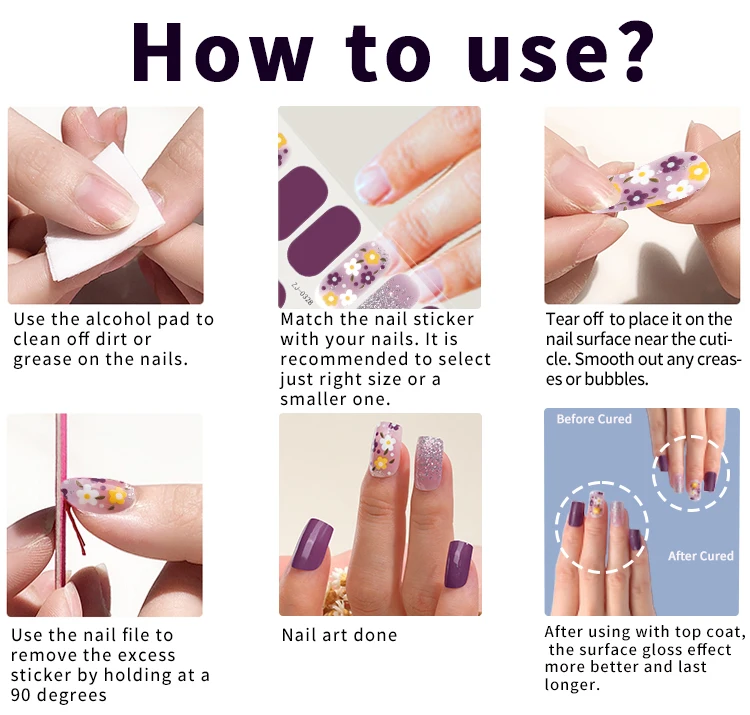 How to use?

Use the alcohol pad to clean off dirt or grease on the nails.

Match the nail sticker with your nails. It is recommended to select just right size or a smaller one.

Tear off to place it on the nail surface near the cuticle. Smooth out any creases or bubbles.

Use the nail file to remove the excess sticker by holding at a 90 degrees

Nail art done

Before Cured

After Cured

After using with top coat, the surface gloss effect more better and last longer.