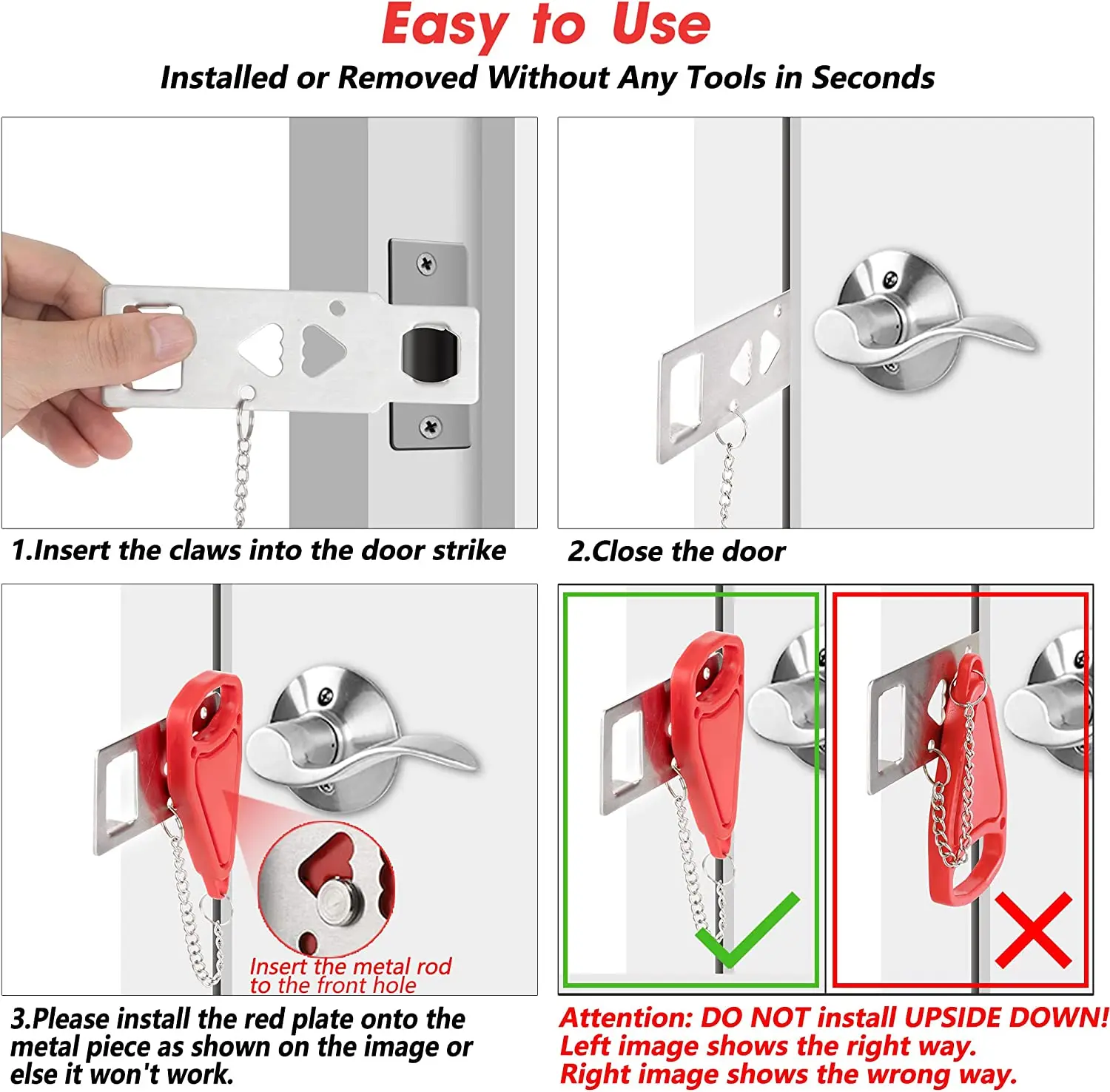 Easy to Use

Installed or Removed Without Any Tools in Seconds

1.Insert the claws into the door strike

2.Close the door

Insert the metal rod to the front hole

3.Please install the red plate onto the metal piece as shown on the image or else it won't work.

Attention: DO NOT install UPSIDE DOWN!
Left image shows the right way.
Right image shows the wrong way.