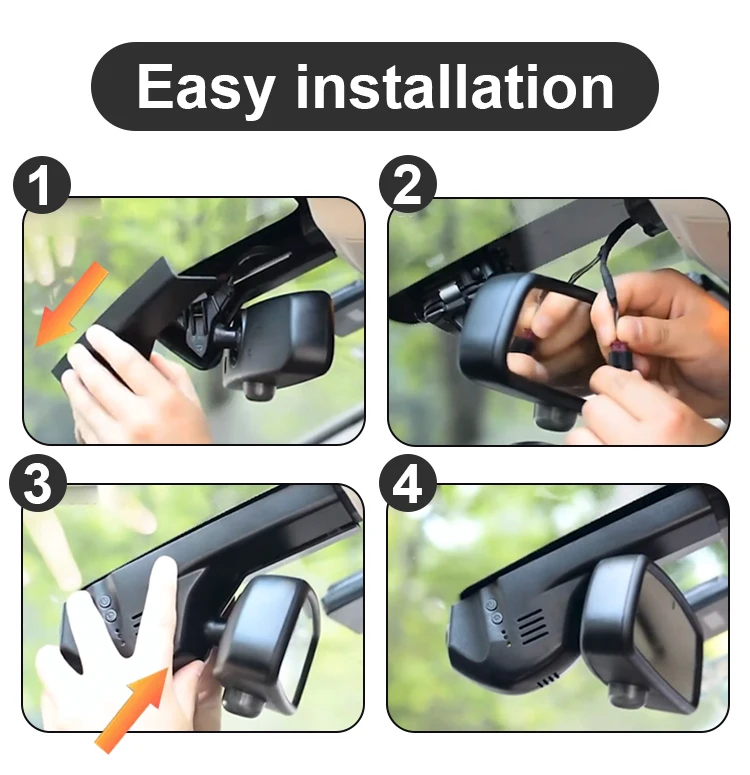 Easy installation

1

2

3

4