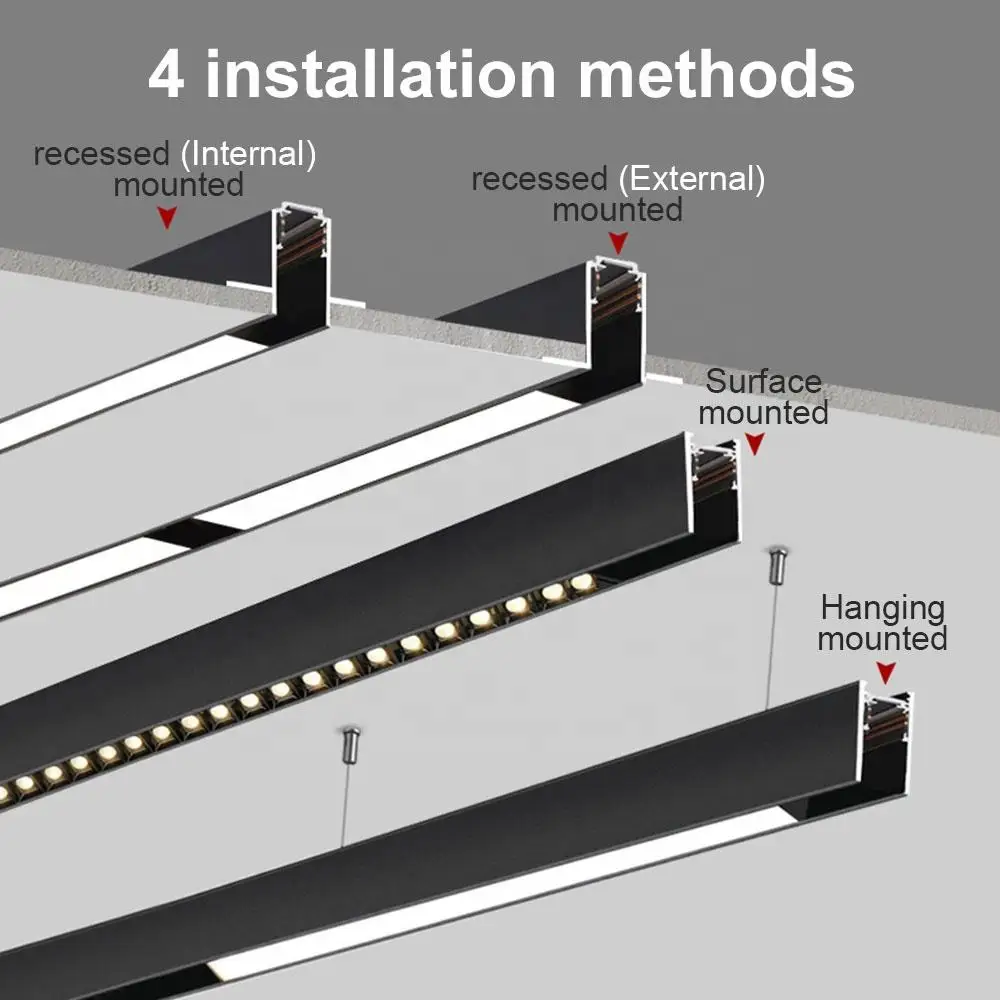 4 installation methods

recessed (Internal) mounted

recessed (External) mounted

Surface mounted

Hanging mounted