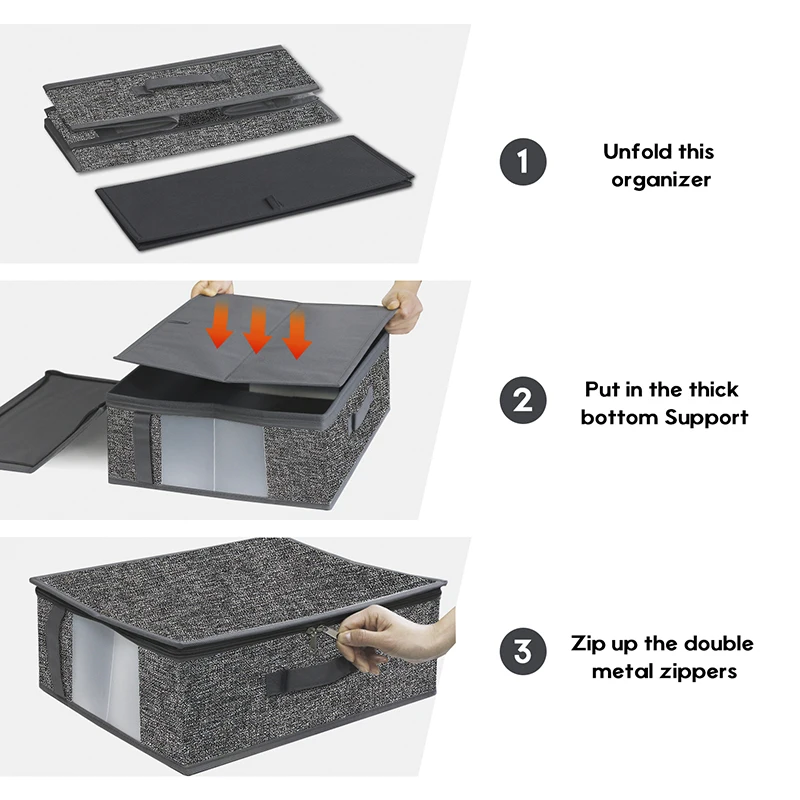 1
Unfold this organizer

2
Put in the thick bottom Support

3
Zip up the double metal zippers