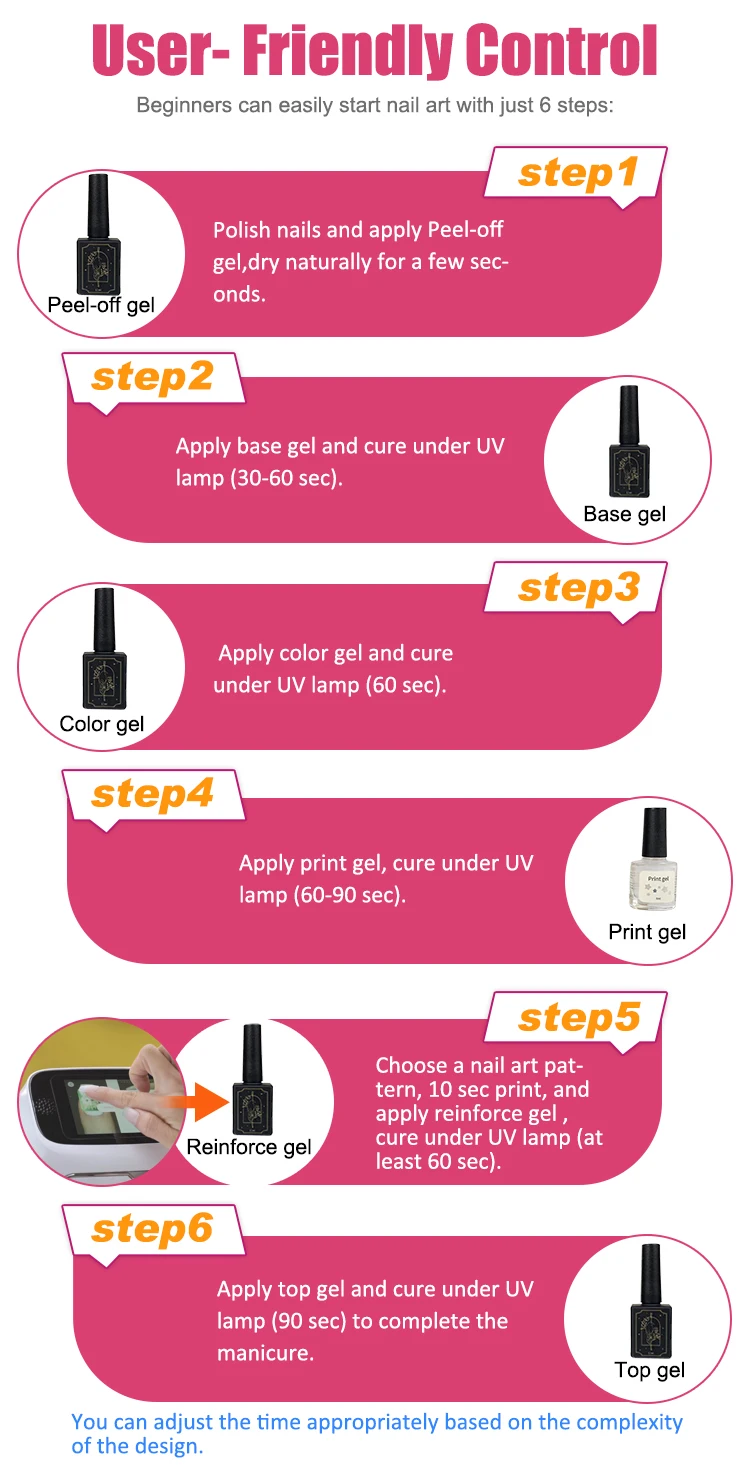 User- Friendly Control

Beginners can easily start nail art with just 6 steps:

step1

Peel-off gel

Polish nails and apply Peel-off gel,dry naturally for a few seconds.

step2

Apply base gel and cure under UV lamp (30-60 sec).

Base gel

step3

Color gel

Apply color gel and cure under UV lamp (60 sec).

step4

Apply print gel, cure under UV lamp (60-90 sec).

Print gel

Print gel

step5

Reinforce gel

Choose a nail art pattern, 10 sec print, and apply reinforce gel , cure under UV lamp (at least 60 sec).

step6

Apply top gel and cure under UV lamp (90 sec) to complete the manicure.

Top gel

You can adjust the time appropriately based on the complexity of the design.