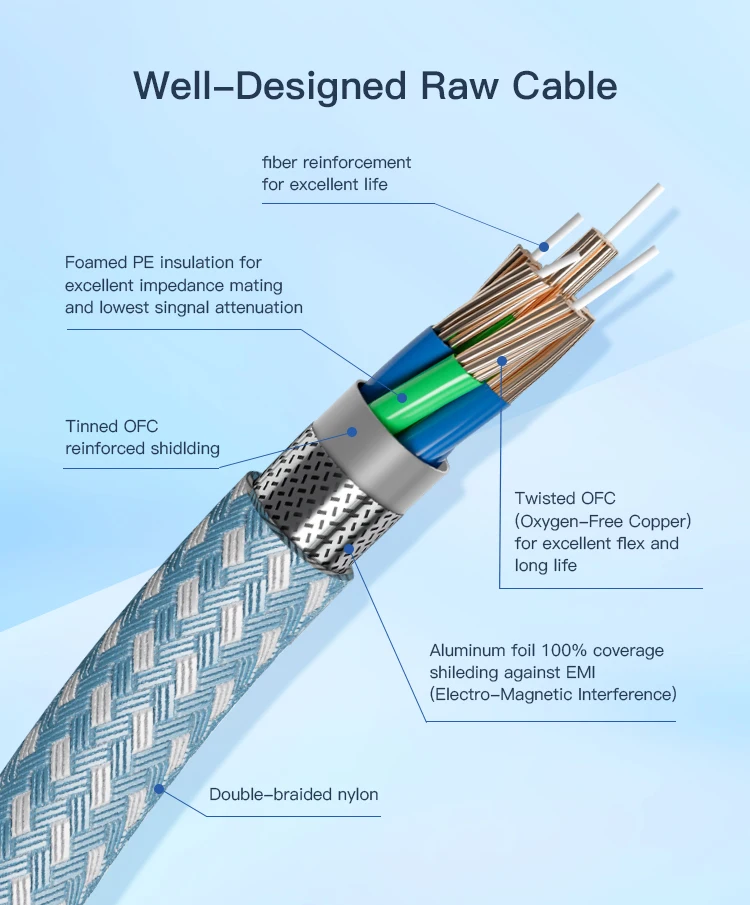 Well–Designed Raw Cable

fiber reinforcement for excellent life

Foamed PE insulation for excellent impedance mating and lowest singnal attenuation

Tinned OFC reinforced shidlding

Twisted OFC (Oxygen–Free Copper) for excellent flex and long life

Aluminum foil 100% coverage shileding against EMI (Electro–Magnetic Interference)

Double–braided nylon