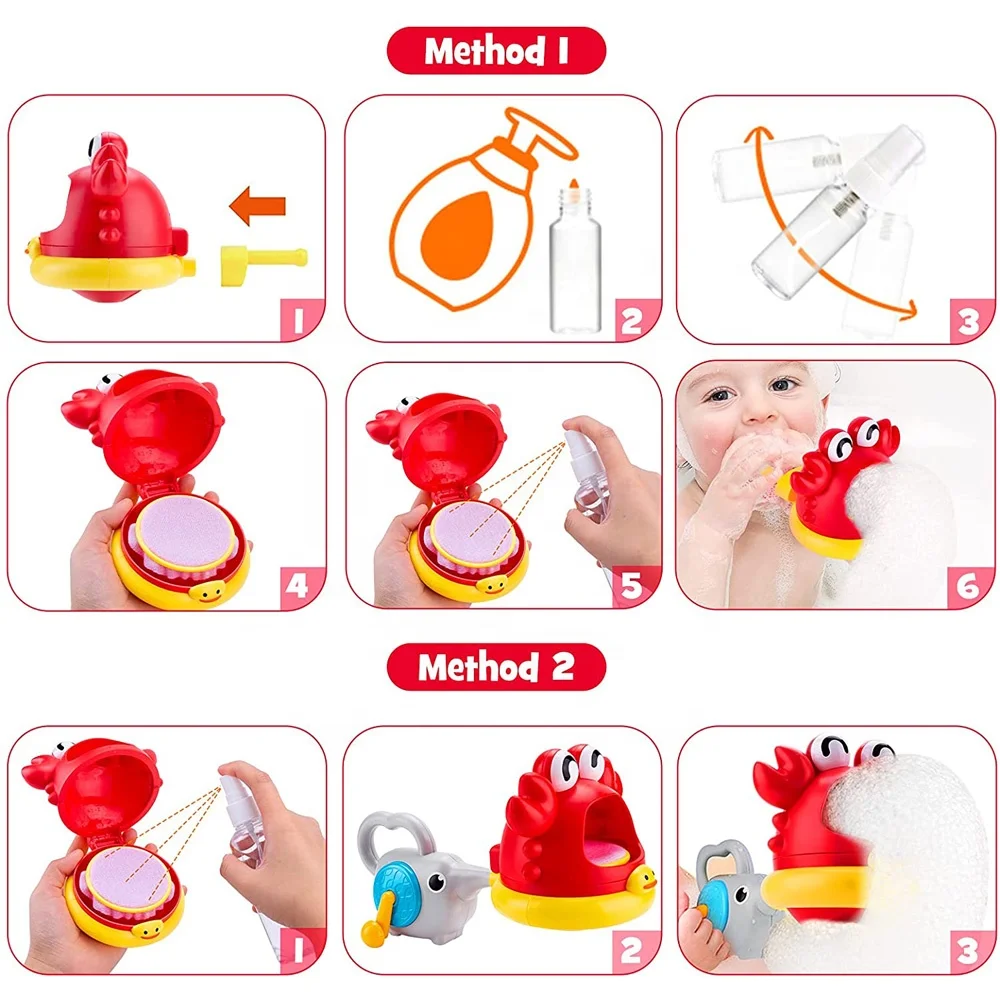 Method 1

1

2

3

4

5

6

Method 2

1

2

3