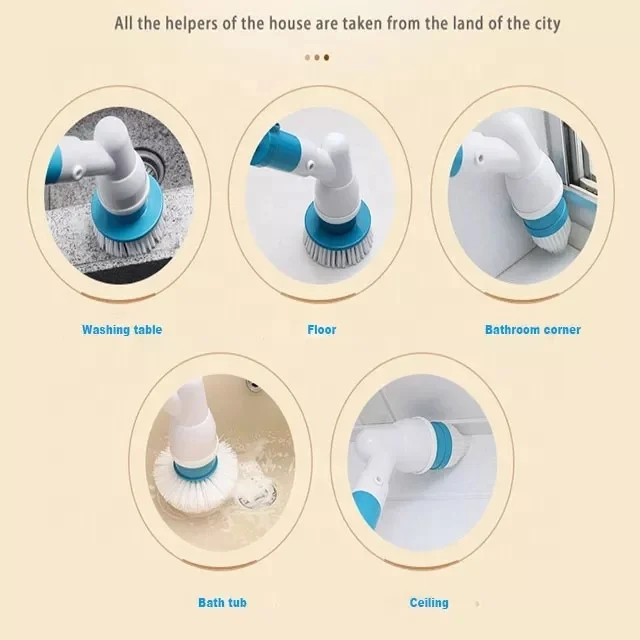 All the helpers of the house are taken from the land of the city

Washing table

Floor

Bathroom corner

Bath tub

Ceiling