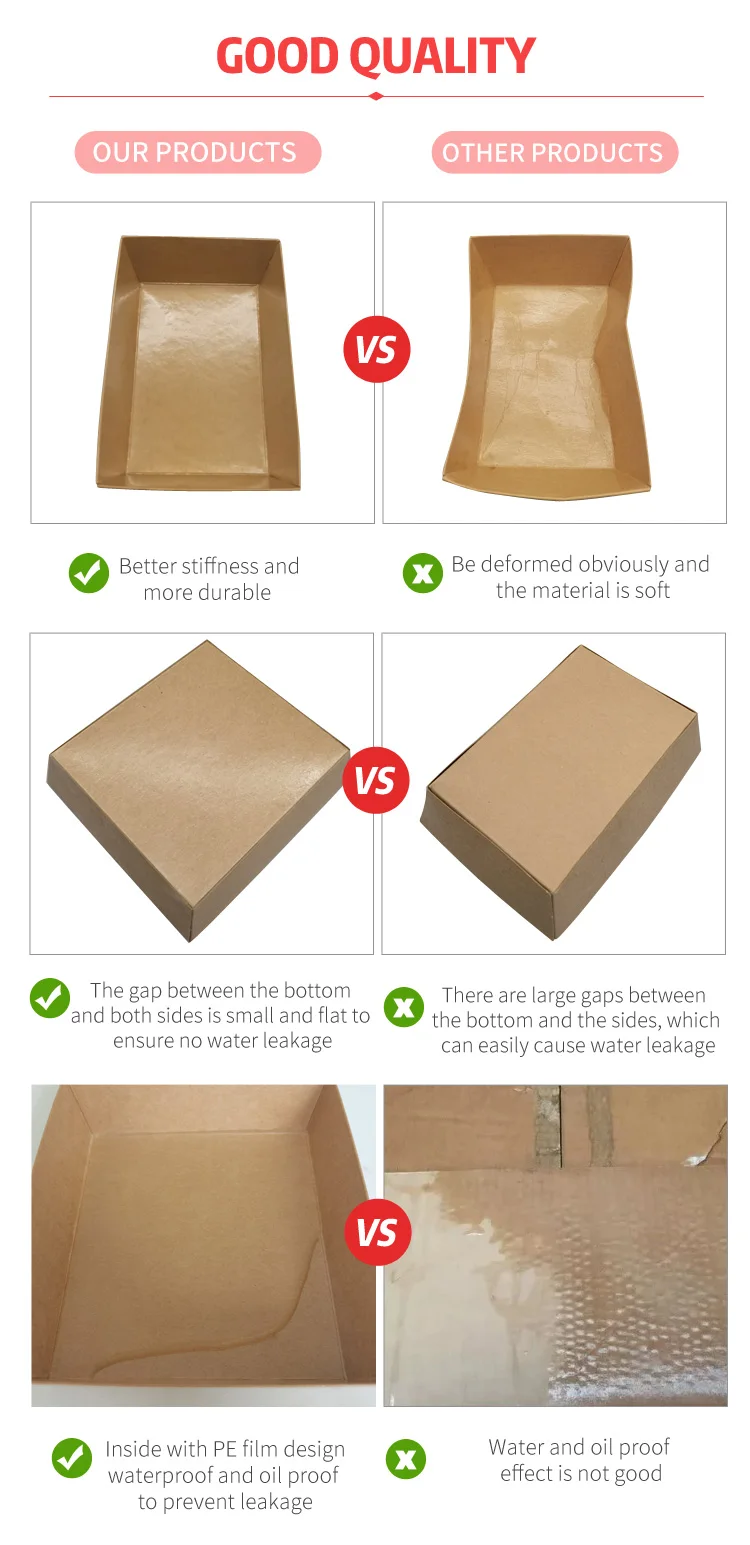 GOOD QUALITY

OUR PRODUCTS

OTHER PRODUCTS

VS

Better stiffness and more durable

Be deformed obviously and the material is soft

VS

The gap between the bottom and both sides is small and flat to ensure no water leakage

There are large gaps between the bottom and the sides, which can easily cause water leakage

VS

Inside with PE film design waterproof and oil proof to prevent leakage

Water and oil proof effect is not good