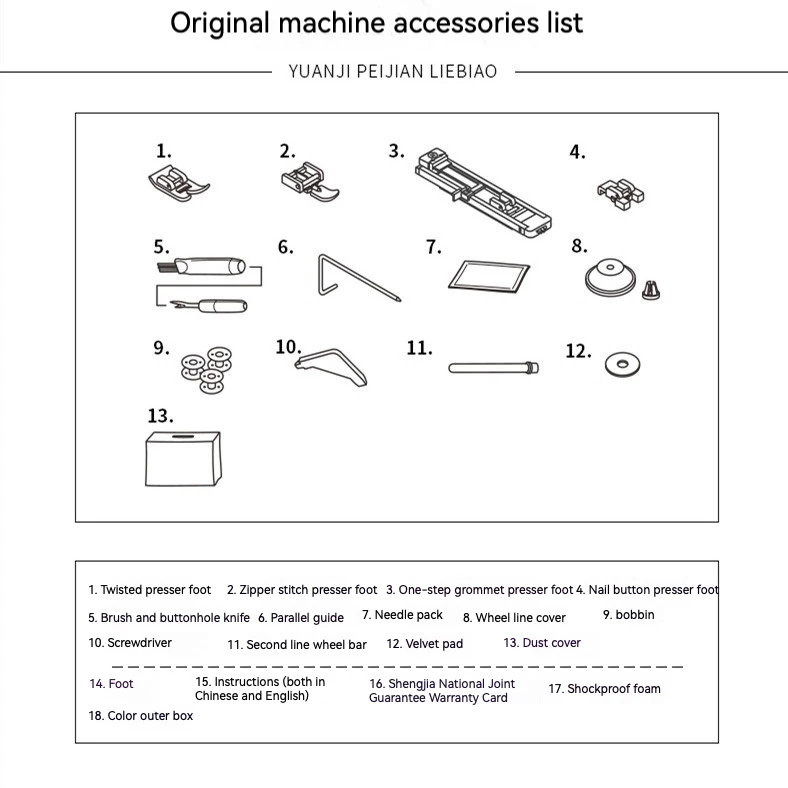 Original machine accessories list

YUANJI PEIJIAN LIEBIAO

1.
2.
3.
4.
5.
6.
7.
8.
9.
10.
11.
12.
13.

1. Twisted presser foot 2. Zipper stitch presser foot 3. One-step grommet presser foot 4. Nail button presser foot

5. Brush and buttonhole knife 6. Parallel guide 7. Needle pack 8. Wheel line cover 9. bobbin

10. Screwdriver 11. Second line wheel bar 12. Velvet pad 13. Dust cover

14. Foot 15. Instructions (both in Chinese and English) 16. Shengjia National Joint Guarantee Warranty Card 17. Shockproof foam

18. Color outer box