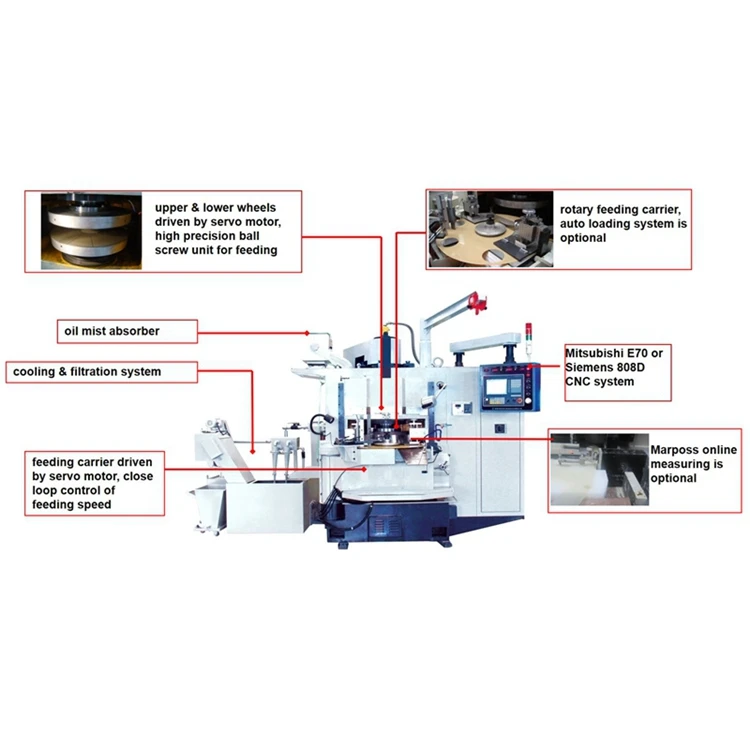 upper & lower wheels driven by servo motor, high precision ball screw unit for feeding

rotary feeding carrier, auto loading system is optional

oil mist absorber

cooling & filtration system

Mitsubishi E70 or Siemens 808D CNC system

feeding carrier driven by servo motor, close loop control of feeding speed

Marposs online measuring is optional