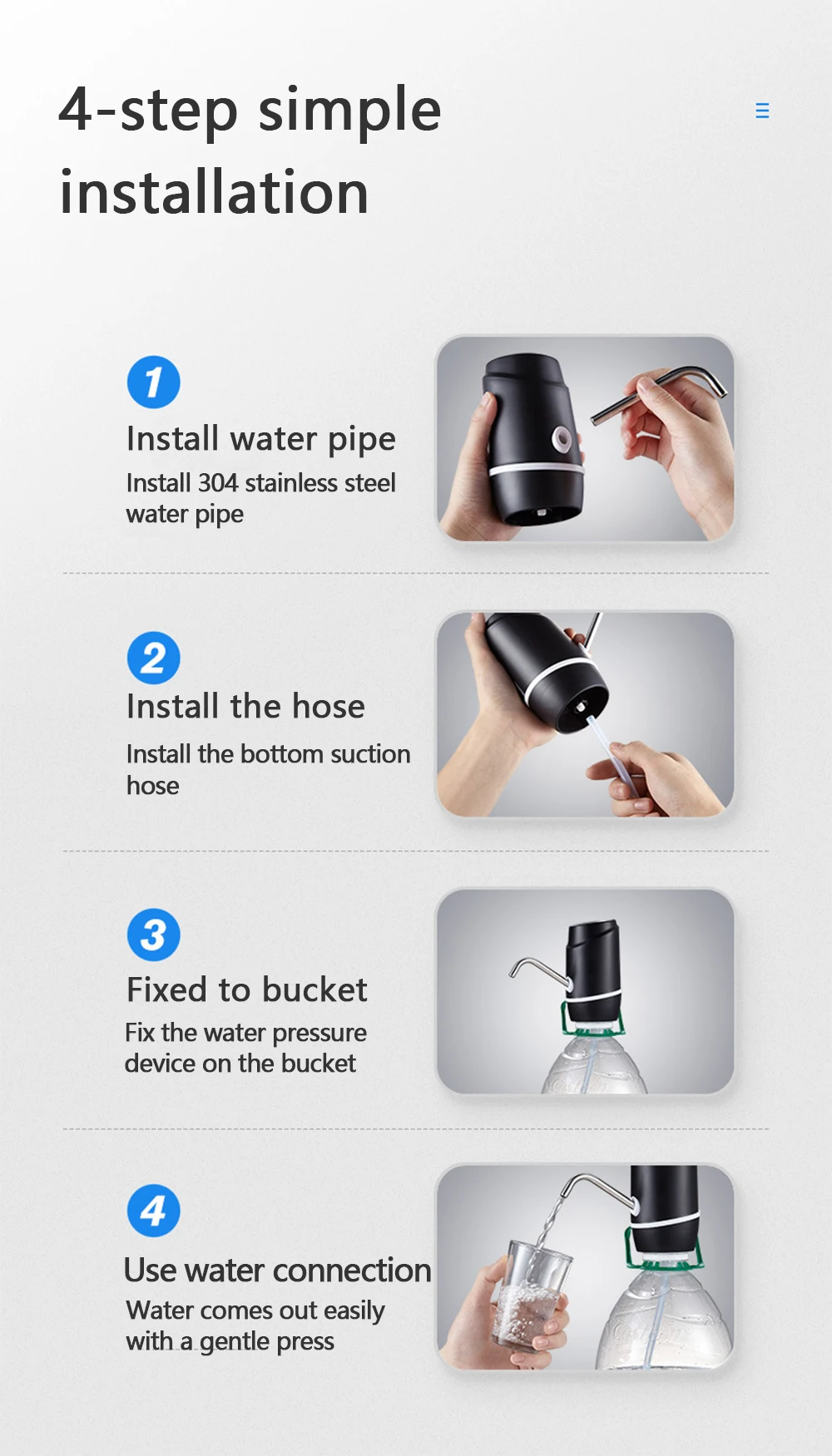 4-step simple installation

1
Install water pipe
Install 304 stainless steel water pipe

2
Install the hose
Install the bottom suction hose

3
Fixed to bucket
Fix the water pressure device on the bucket

4
Use water connection
Water comes out easily with a gentle press