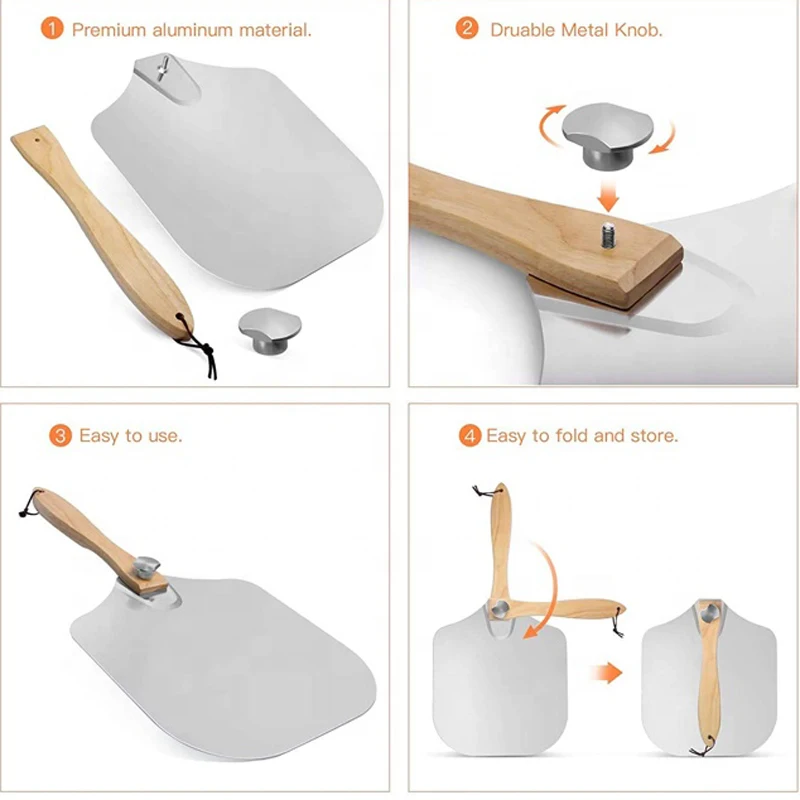 1 Premium aluminum material.

2 Druable Metal Knob.

3 Easy to use.

4 Easy to fold and store.