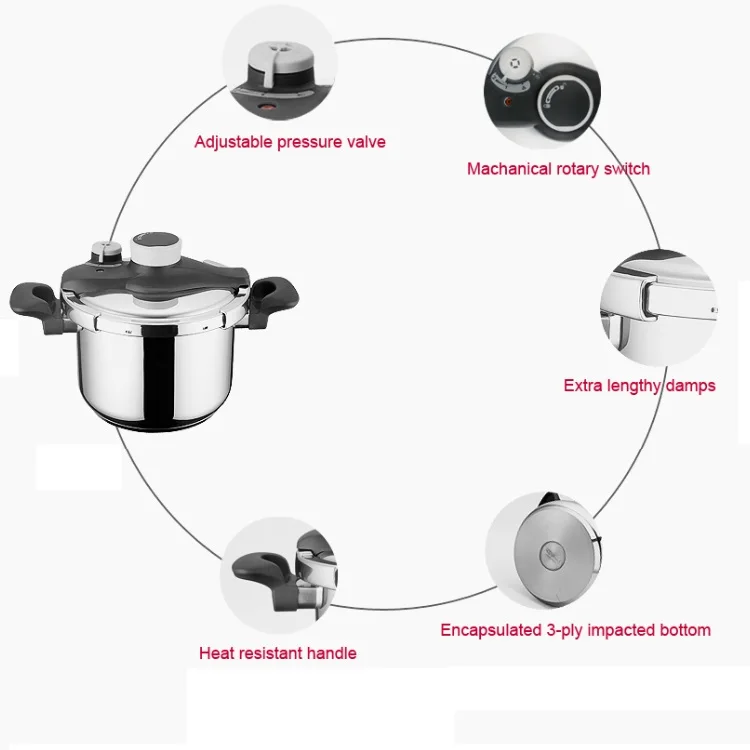 Adjustable pressure valve

Machanical rotary switch

Extra lengthy damps

Encapsulated 3-ply impacted bottom

Heat resistant handle