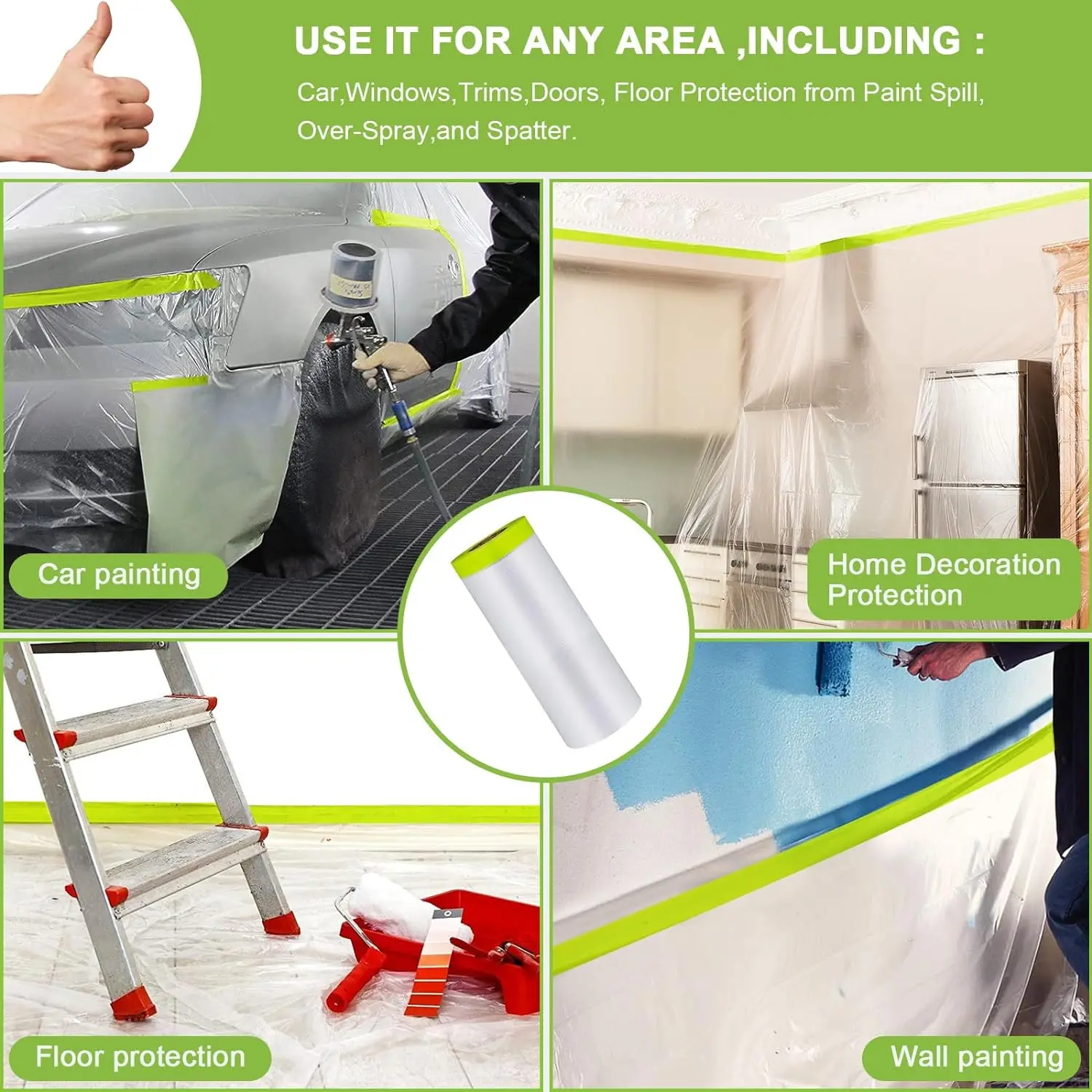 USE IT FOR ANY AREA ,INCLUDING :

Car,Windows,Trims,Doors, Floor Protection from Paint Spill, Over-Spray,and Spatter.

Car painting

Home Decoration Protection

Floor protection

Wall painting