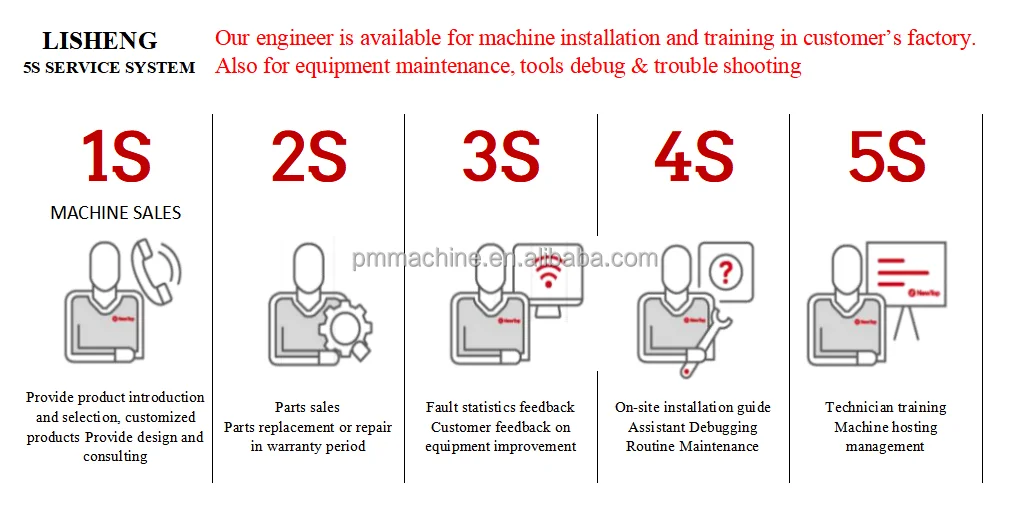 LISHENG
5S SERVICE SYSTEM

Our engineer is available for machine installation and training in customer's factory. Also for equipment maintenance, tools debug & trouble shooting

1S
MACHINE SALES

Provide product introduction and selection, customized products Provide design and consulting

2S

Parts sales
Parts replacement or repair in warranty period

3S

Fault statistics feedback
Customer feedback on equipment improvement

4S

On-site installation guide
Assistant Debugging
Routine Maintenance

5S

Technician training
Machine hosting management

pmmachine.en.alibaba.com