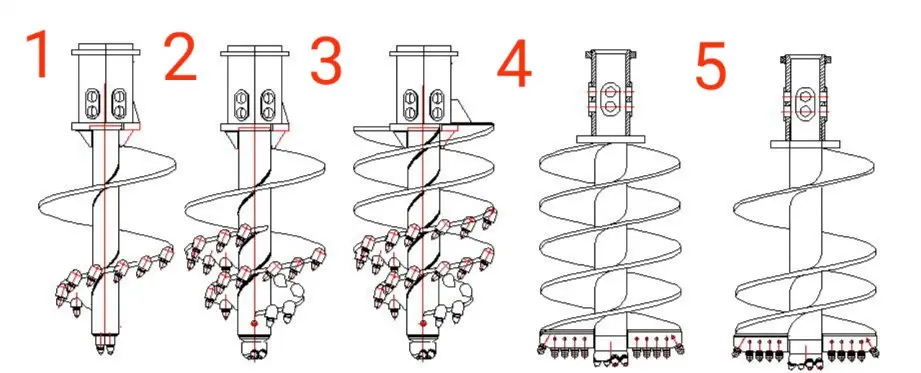 1 2 3 4 5