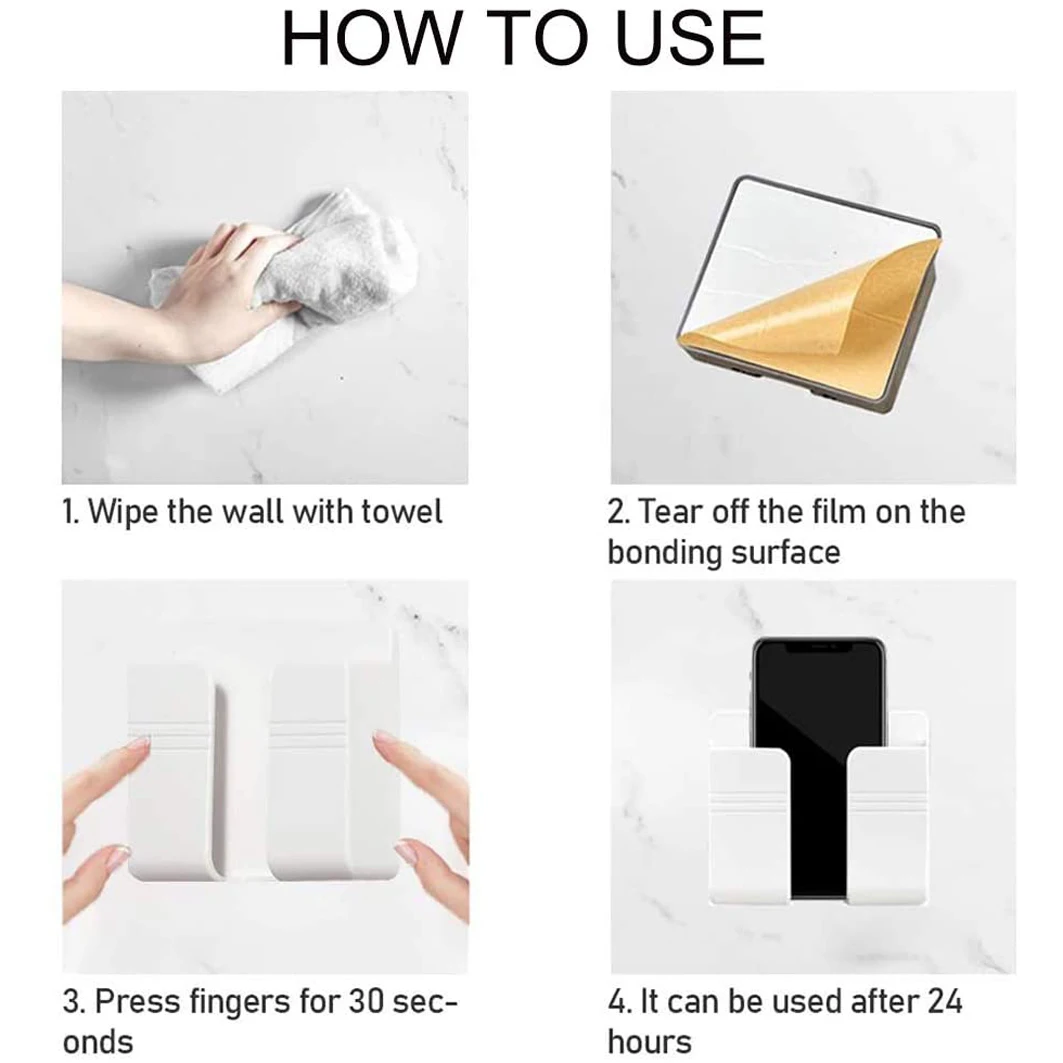 HOW TO USE

1. Wipe the wall with towel

2. Tear off the film on the bonding surface

3. Press fingers for 30 seconds

4. It can be used after 24 hours