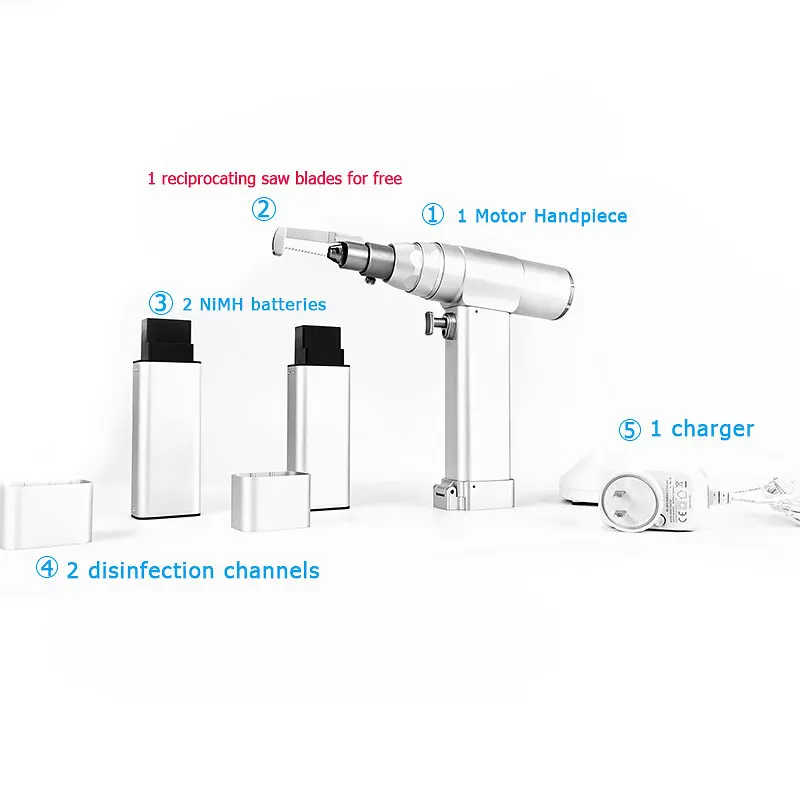 1 reciprocating saw blades for free

②

① 1 Motor Handpiece

③ 2 NiMH batteries

⑤ 1 charger

④ 2 disinfection channels