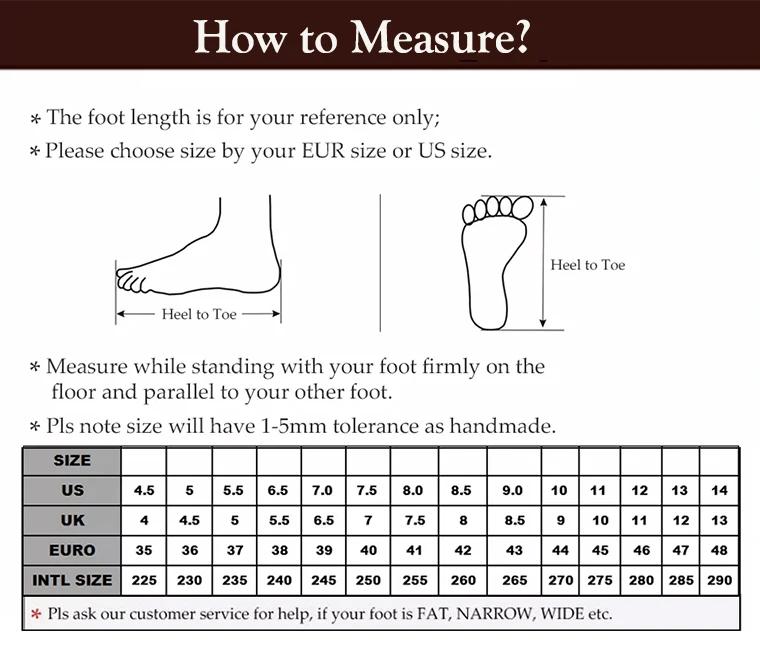 How to Measure?

* The foot length is for your reference only;
* Please choose size by your EUR size or US size.

Heel to Toe

Heel to Toe

* Measure while standing with your foot firmly on the floor and parallel to your other foot.
* Pls note size will have 1-5mm tolerance as handmade.

| SIZE | | | | | | | | | | | | | | |
|---|---|---|---|---|---|---|---|---|---|---|---|---|---|---|
| US | 4.5 | 5 | 5.5 | 6.5 | 7.0 | 7.5 | 8.0 | 8.5 | 9.0 | 10 | 11 | 12 | 13 | 14 |
| UK | 4 | 4.5 | 5 | 5.5 | 6.5 | 7 | 7.5 | 8 | 8.5 | 9 | 10 | 11 | 12 | 13 |
| EURO | 35 | 36 | 37 | 38 | 39 | 40 | 41 | 42 | 43 | 44 | 45 | 46 | 47 | 48 |
| INTL SIZE | 225 | 230 | 235 | 240 | 245 | 250 | 255 | 260 | 265 | 270 | 275 | 280 | 285 | 290 |

* Pls ask our customer service for help, if your foot is FAT, NARROW, WIDE etc.