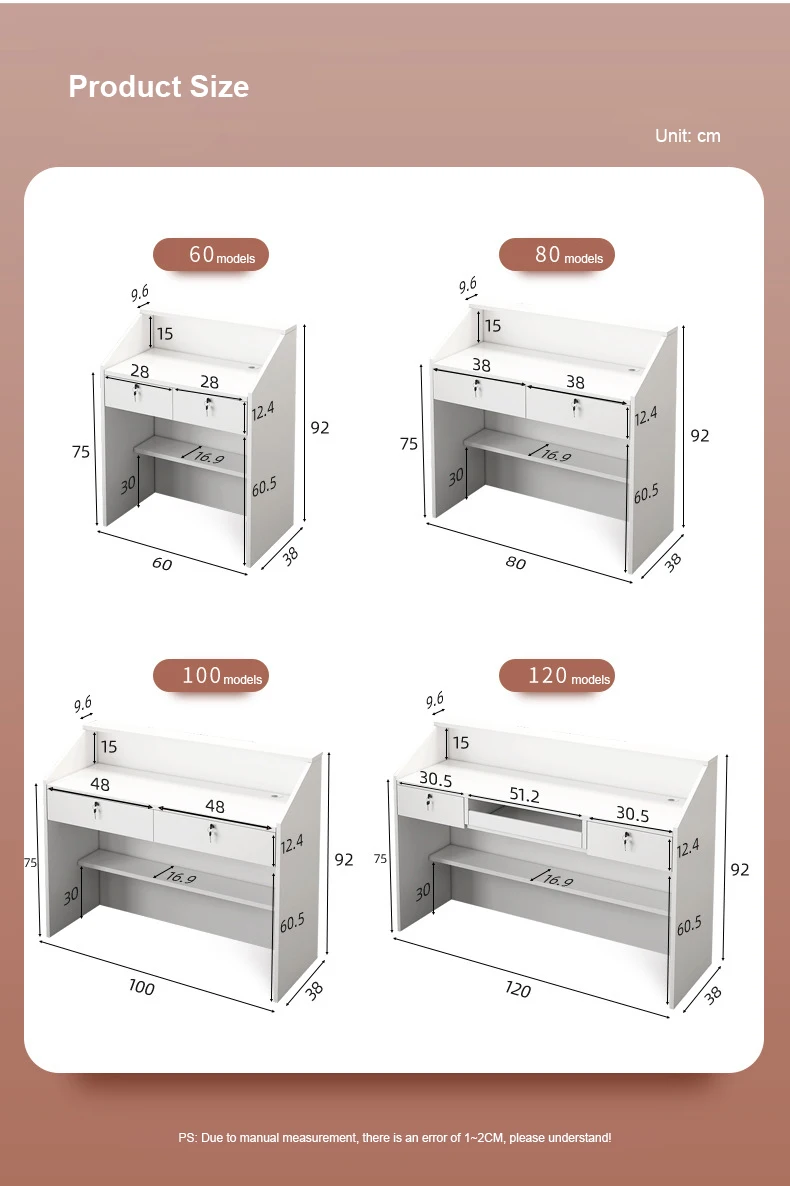 Product Size

Unit: cm

60 models

9.6
15
28
28
12.4
92
75
16.9
30
60.5
60
38

80 models

9.6
15
38
38
12.4
92
75
16.9
30
60.5
80
38

100 models

9.6
15
48
48
12.4
92
75
16.9
30
60.5
100
38

120 models

9.6
15
30.5
51.2
30.5
12.4
92
75
16.9
30
60.5
120
38

PS: Due to manual measurement, there is an error of 1~2CM, please understand!