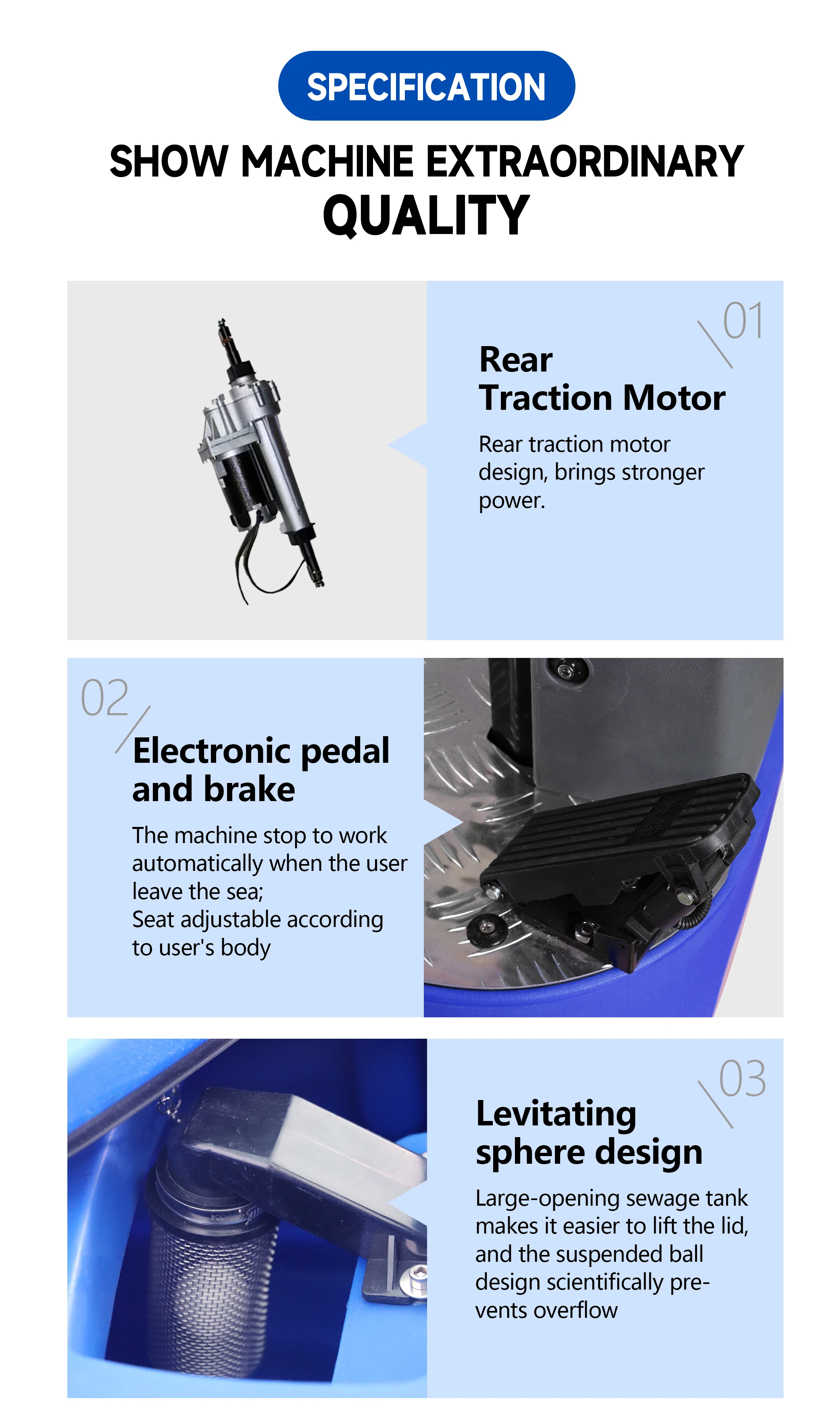 SPECIFICATION

SHOW MACHINE EXTRAORDINARY QUALITY

01

Rear Traction Motor

Rear traction motor design, brings stronger power.

02

Electronic pedal and brake

The machine stop to work automatically when the user leave the sea;
Seat adjustable according to user's body

03

Levitating sphere design

Large-opening sewage tank makes it easier to lift the lid, and the suspended ball design scientifically prevents overflow