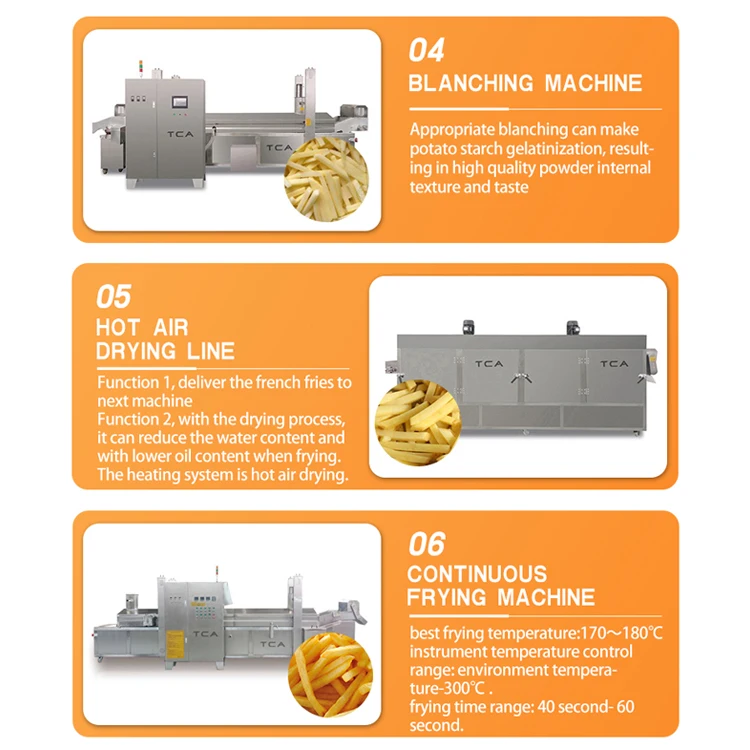 TCA

TCA

04
BLANCHING MACHINE

Appropriate blanching can make potato starch gelatinization, resulting in high quality powder internal texture and taste

05
HOT AIR DRYING LINE

Function 1, deliver the french fries to next machine
Function 2, with the drying process, it can reduce the water content and with lower oil content when frying. The heating system is hot air drying.

TCA

TCA

TCA

TCA

06
CONTINUOUS FRYING MACHINE

best frying temperature:170～180℃
instrument temperature control range: environment temperature-300℃ .
frying time range: 40 second- 60 second.