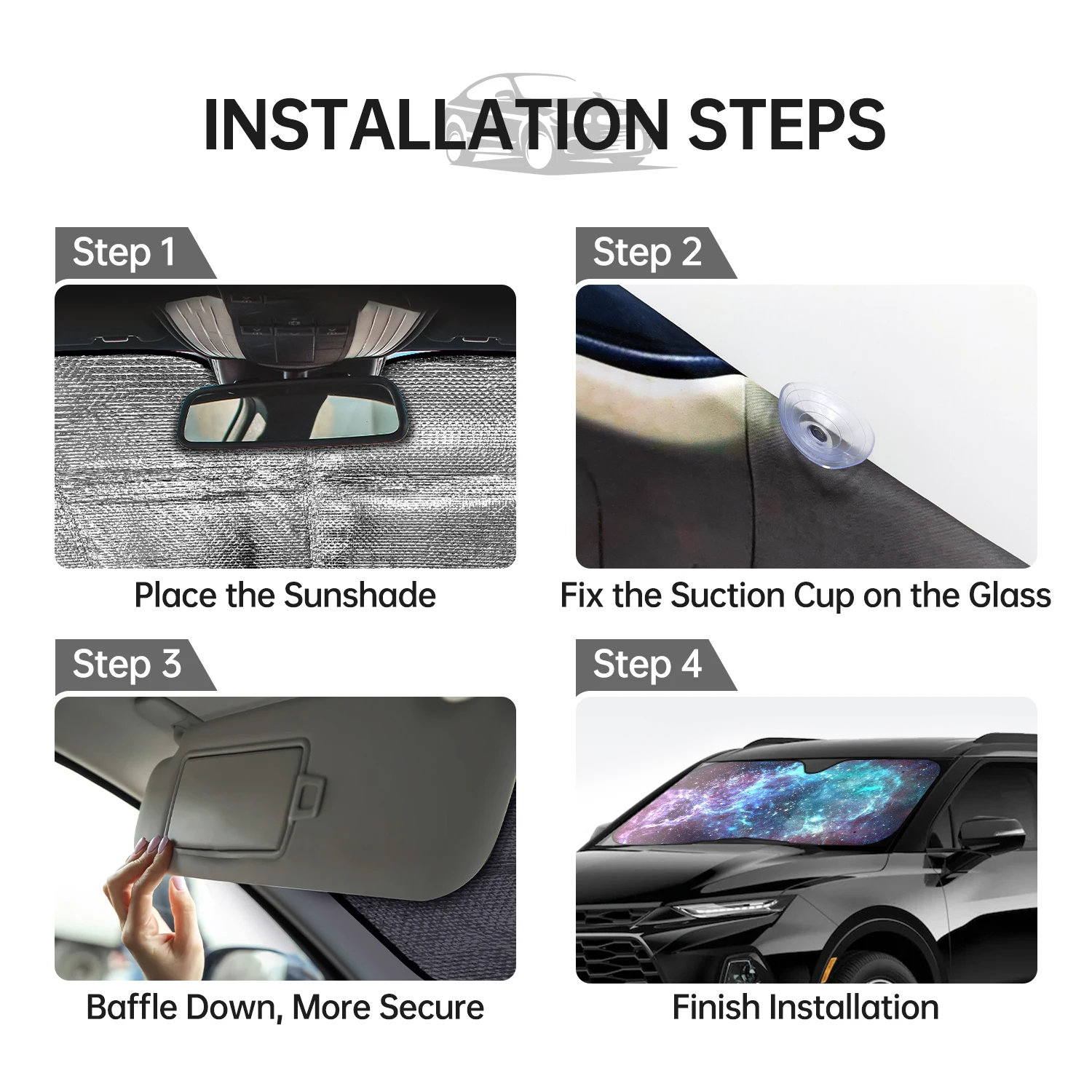 INSTALLATION STEPS

Step 1

Place the Sunshade

Step 2

Fix the Suction Cup on the Glass

Step 3

Baffle Down, More Secure

Step 4

Finish Installation