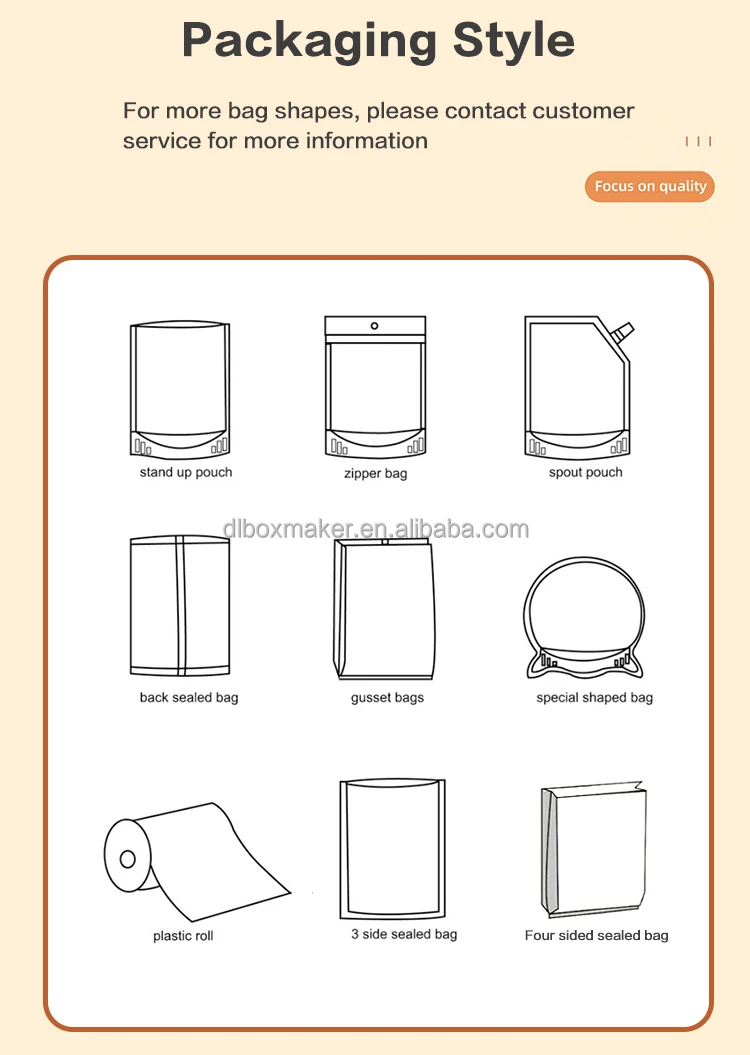 Packaging Style

For more bag shapes, please contact customer service for more information

Focus on quality

stand up pouch

zipper bag

spout pouch

dlboxmaker.en.alibaba.com

back sealed bag

gusset bags

special shaped bag

plastic roll

3 side sealed bag

Four sided sealed bag