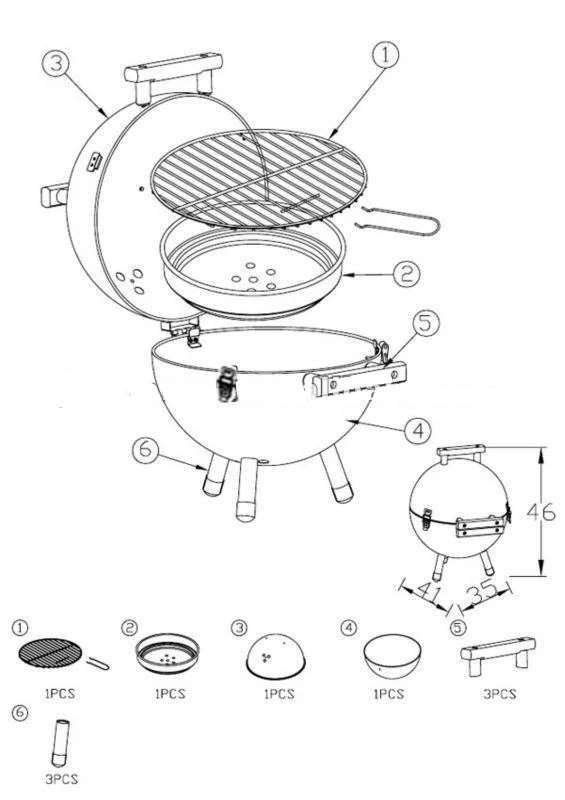 3
1
2
5
4
6
46
41
35
1
1PCS
2
1PCS
3
1PCS
4
1PCS
5
3PCS
6
3PCS