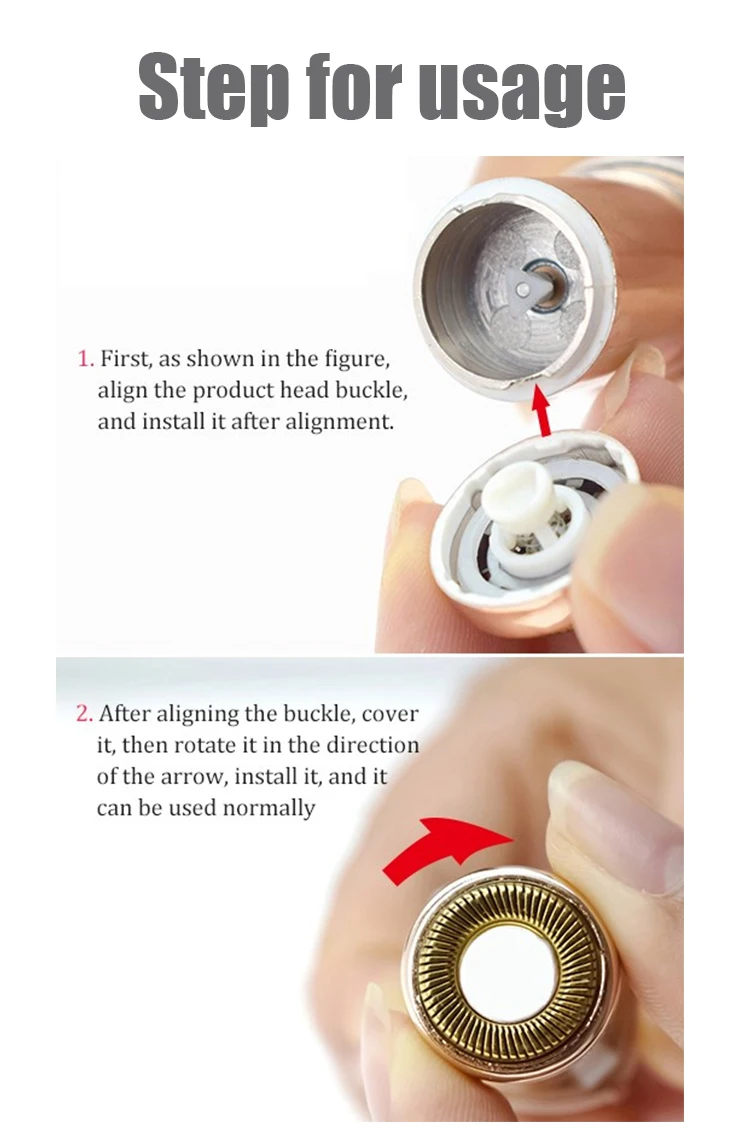 Step for usage

1. First, as shown in the figure, align the product head buckle, and install it after alignment.

2. After aligning the buckle, cover it, then rotate it in the direction of the arrow, install it, and it can be used normally