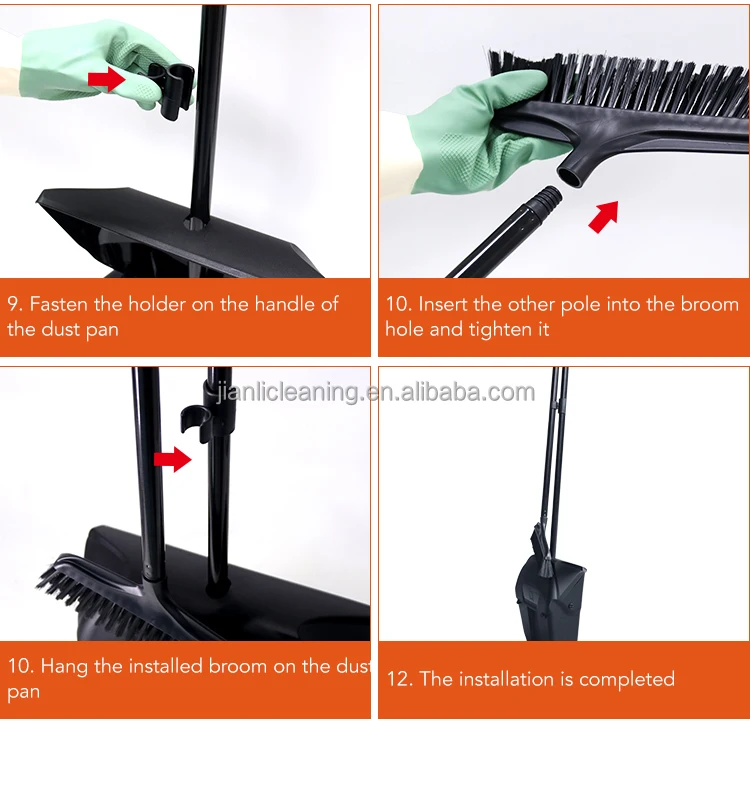 9. Fasten the holder on the handle of the dust pan

10. Insert the other pole into the broom hole and tighten it

jianlicleaning.en.alibaba.com

10. Hang the installed broom on the dust pan

12. The installation is completed