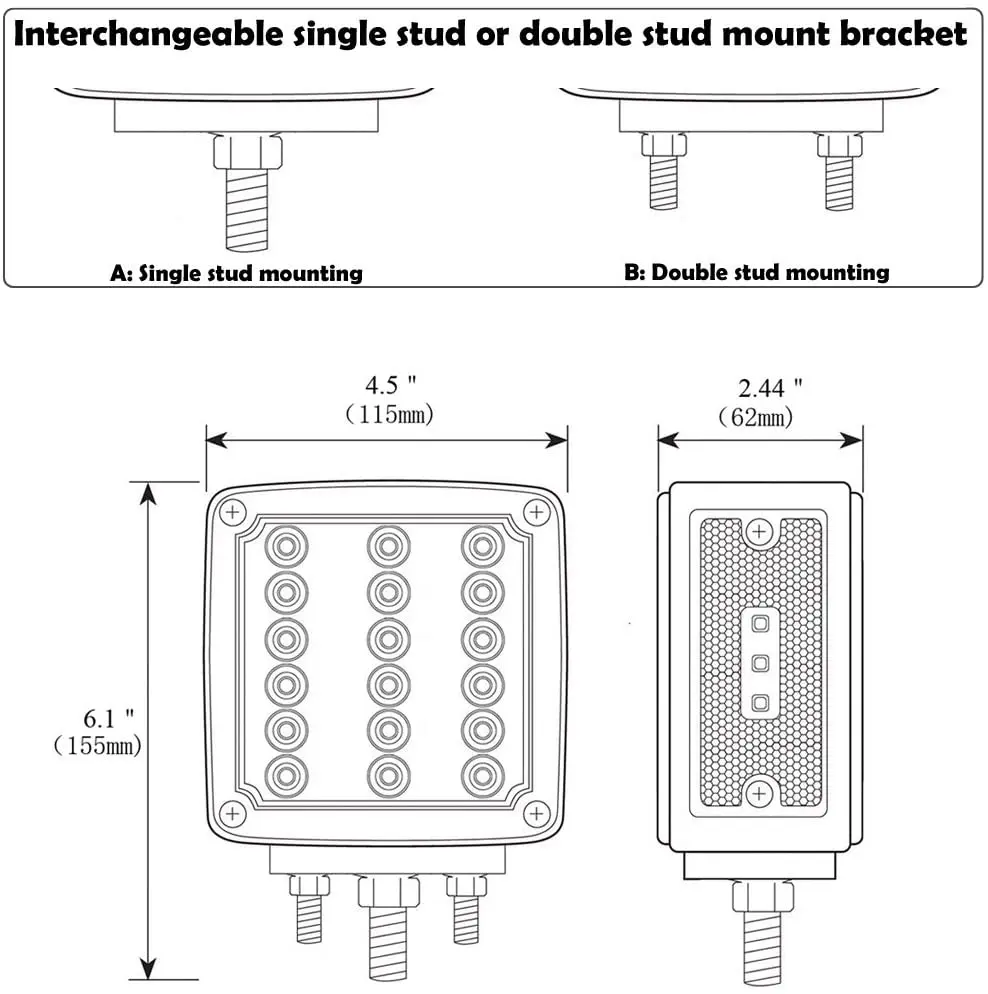 Interchangeable single stud or double stud mount bracket

A: Single stud mounting

B: Double stud mounting

4.5 "
(115mm)

2.44 "
(62mm)

6.1 "
(155mm)