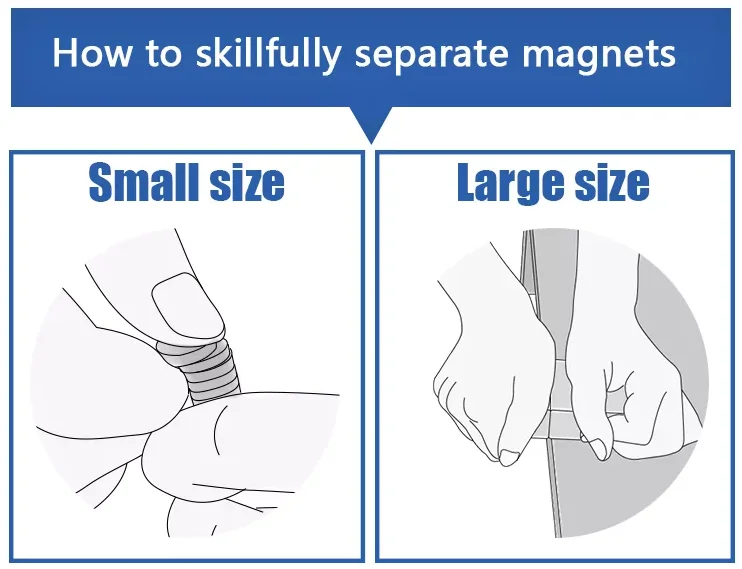 How to skillfully separate magnets

Small size

Large size