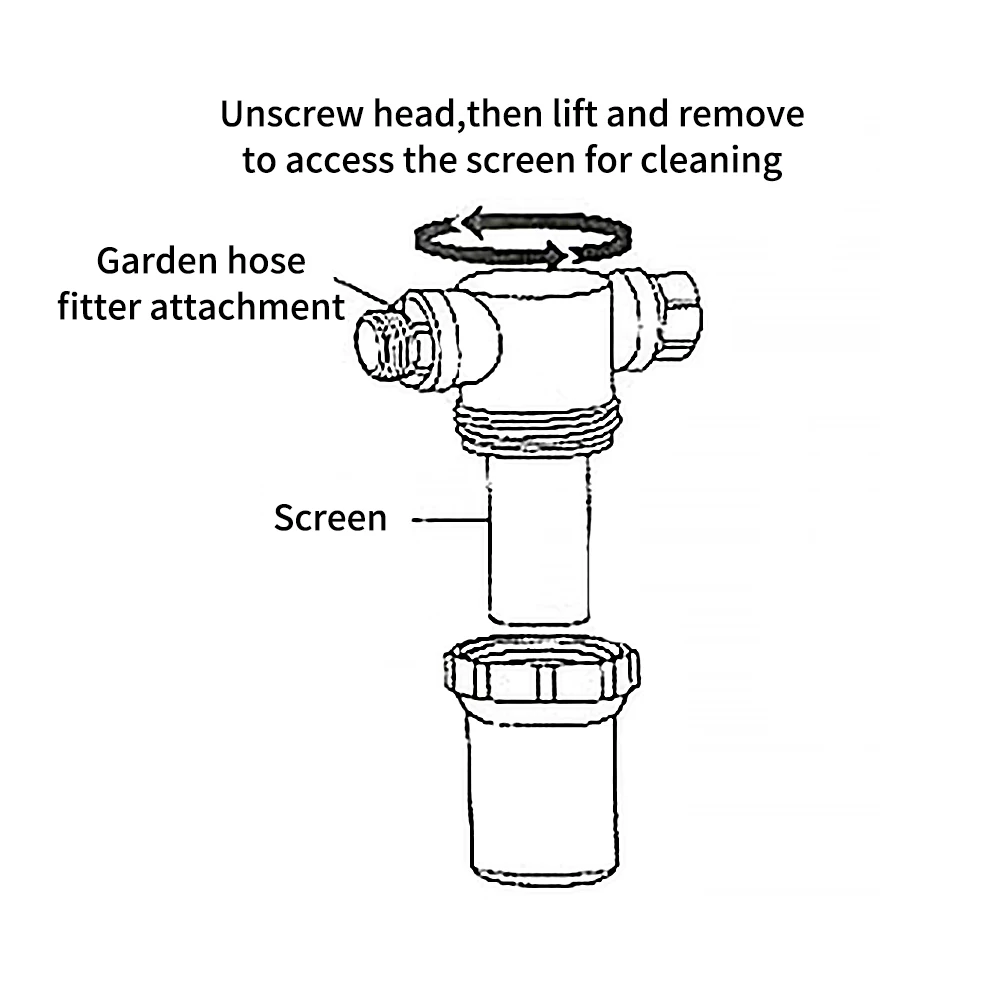 Unscrew head,then lift and remove to access the screen for cleaning

Garden hose fitter attachment

Screen