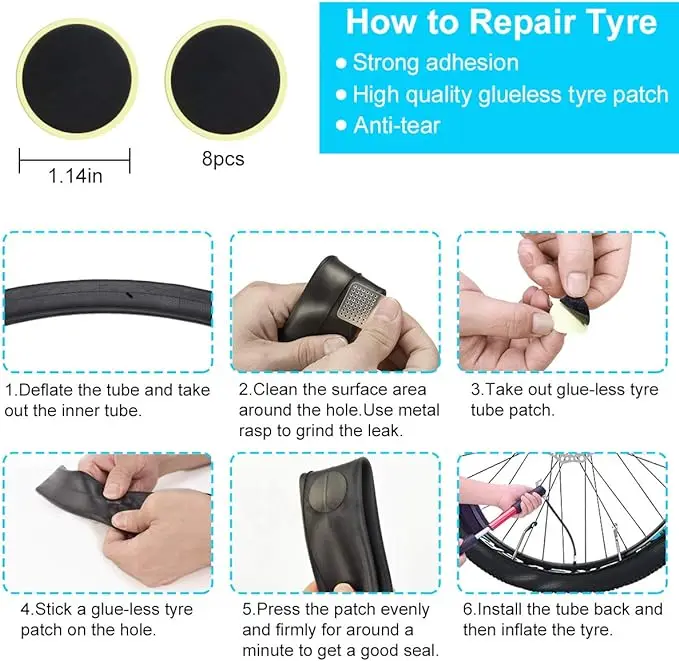 1.14in

8pcs

How to Repair Tyre

• Strong adhesion
• High quality glueless tyre patch
• Anti-tear

1.Deflate the tube and take out the inner tube.

2.Clean the surface area around the hole.Use metal rasp to grind the leak.

3.Take out glue-less tyre tube patch.

4.Stick a glue-less tyre patch on the hole.

5.Press the patch evenly and firmly for around a minute to get a good seal.

6.Install the tube back and then inflate the tyre.