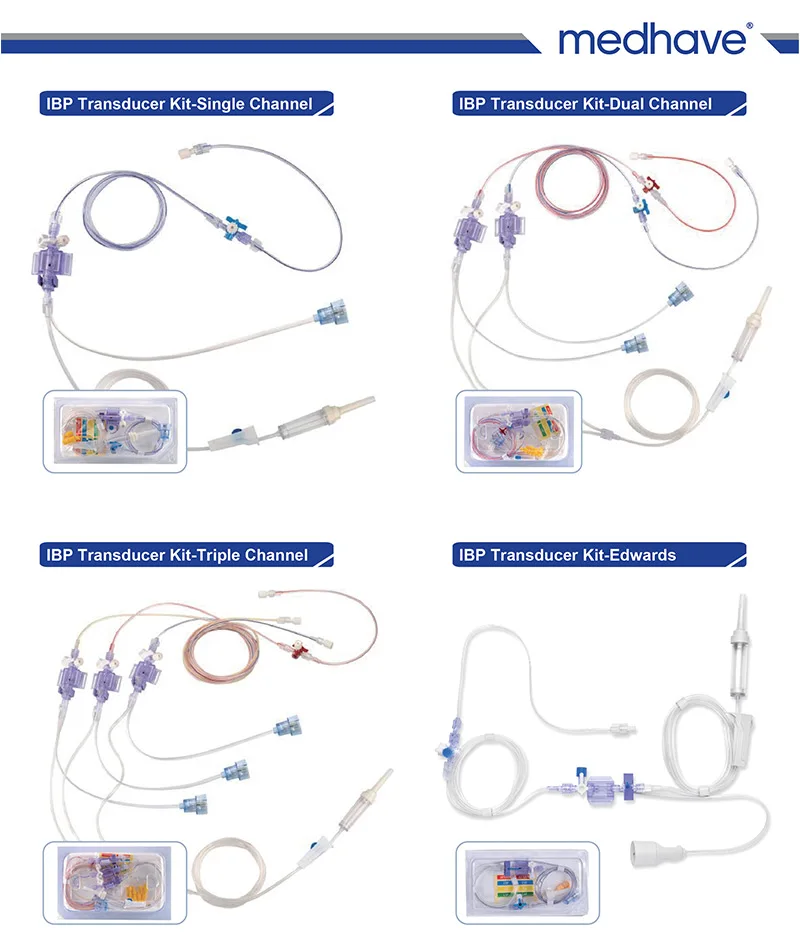 medhave®

IBP Transducer Kit-Single Channel

IBP Transducer Kit-Dual Channel

IBP Transducer Kit-Triple Channel

IBP Transducer Kit-Edwards