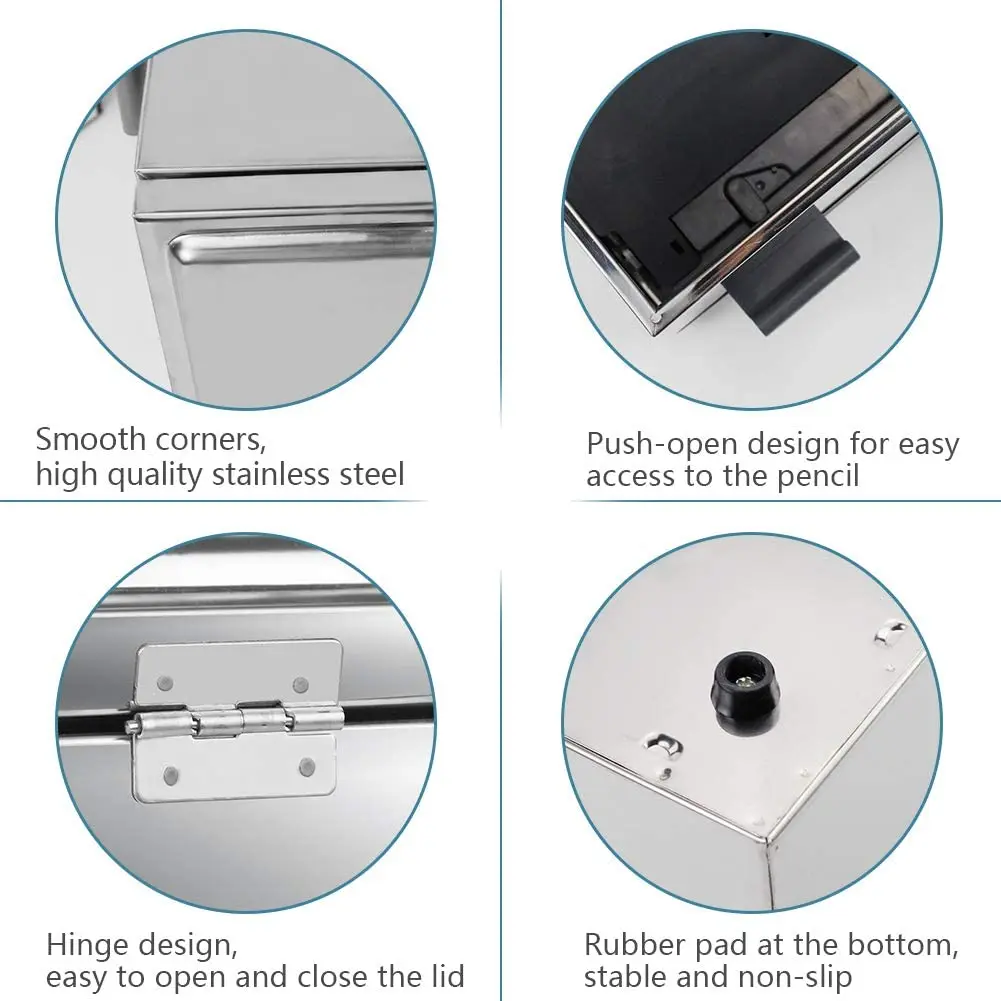 Smooth corners,
high quality stainless steel

Push-open design for easy
access to the pencil

Hinge design,
easy to open and close the lid

Rubber pad at the bottom,
stable and non-slip