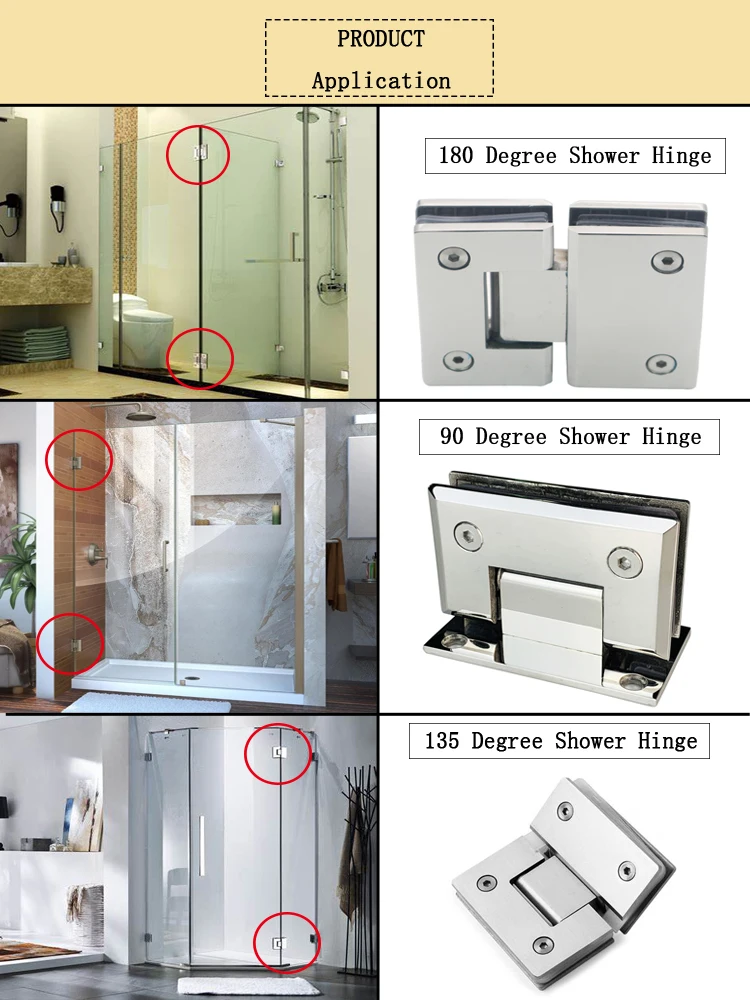 PRODUCT
Application

180 Degree Shower Hinge

90 Degree Shower Hinge

135 Degree Shower Hinge