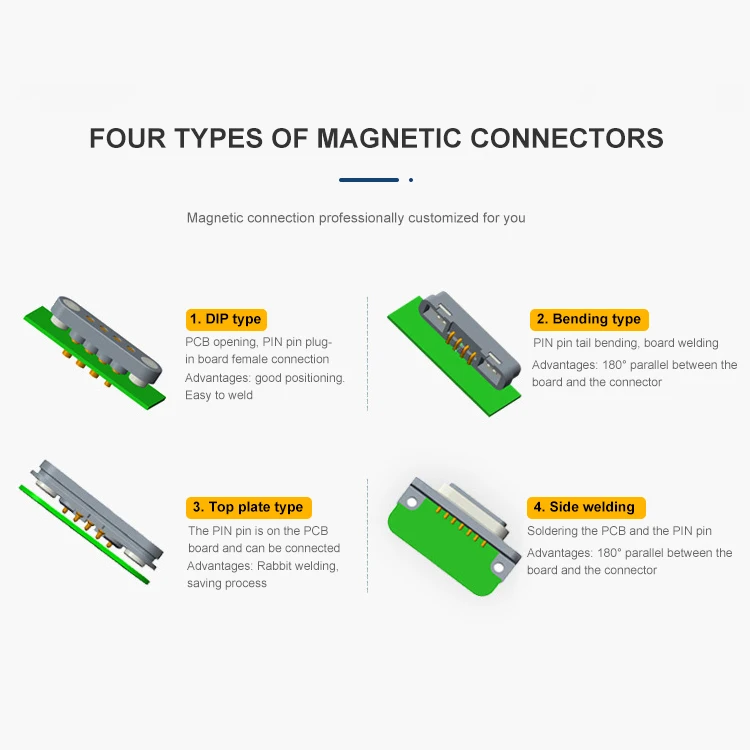 FOUR TYPES OF MAGNETIC CONNECTORS

Magnetic connection professionally customized for you

1. DIP type
PCB opening, PIN pin plug-in board female connection
Advantages: good positioning. Easy to weld

2. Bending type
PIN pin tail bending, board welding
Advantages: 180° parallel between the board and the connector

3. Top plate type
The PIN pin is on the PCB board and can be connected
Advantages: Rabbit welding, saving process

4. Side welding
Soldering the PCB and the PIN pin
Advantages: 180° parallel between the board and the connector