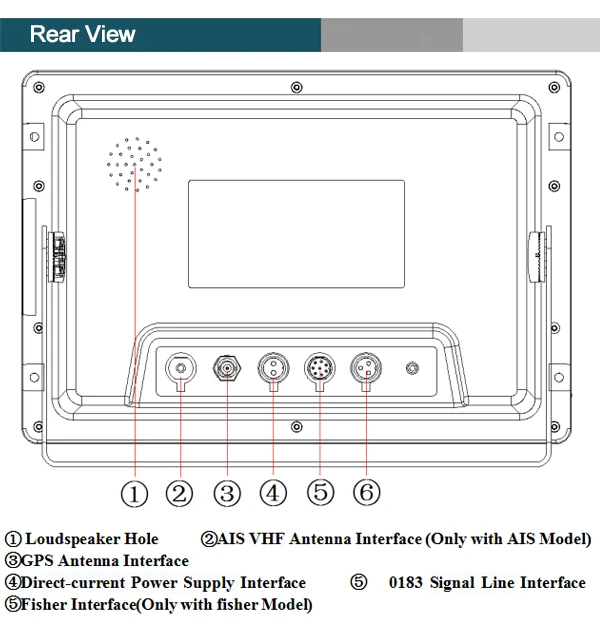 Rear View

① ② ③ ④ ⑤ ⑥

① Loudspeaker Hole ②AIS VHF Antenna Interface (Only with AIS Model)
③GPS Antenna Interface
④Direct-current Power Supply Interface ⑤ 0183 Signal Line Interface
⑤Fisher Interface(Only with fisher Model)