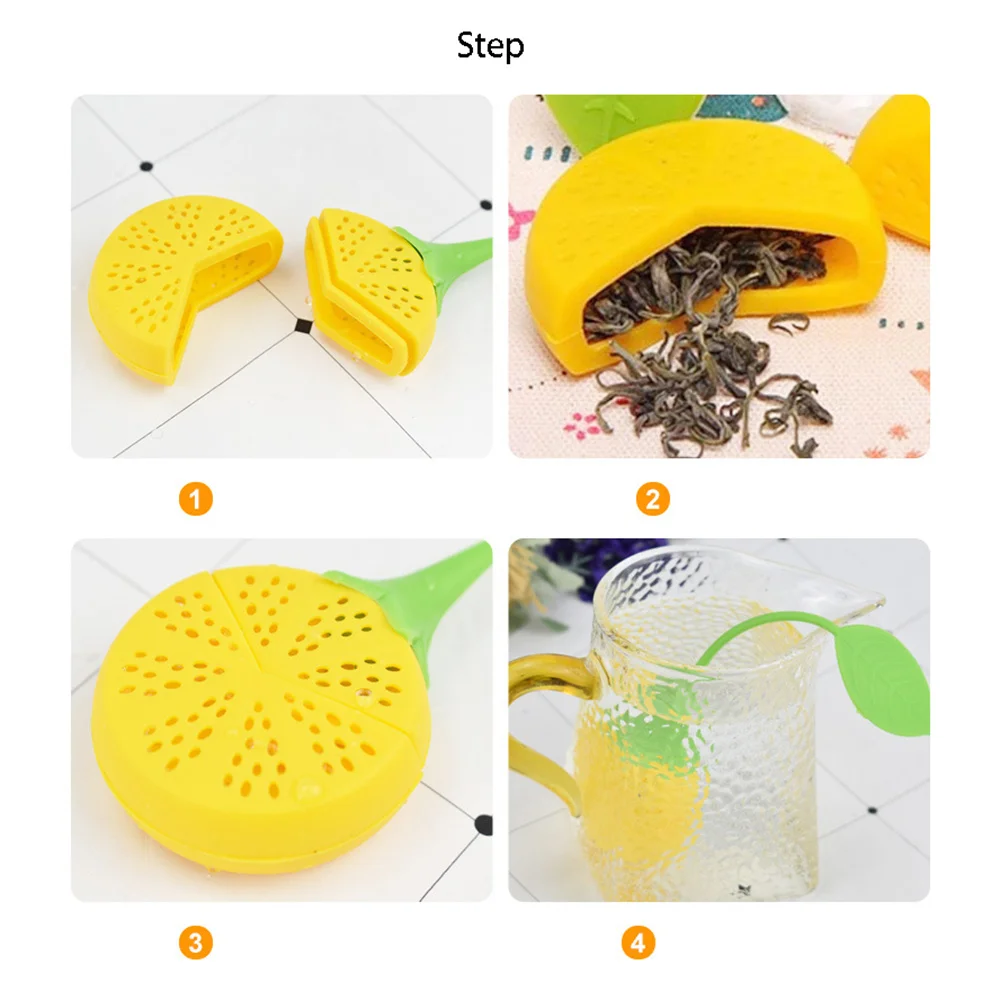 Step

1

2

3

4