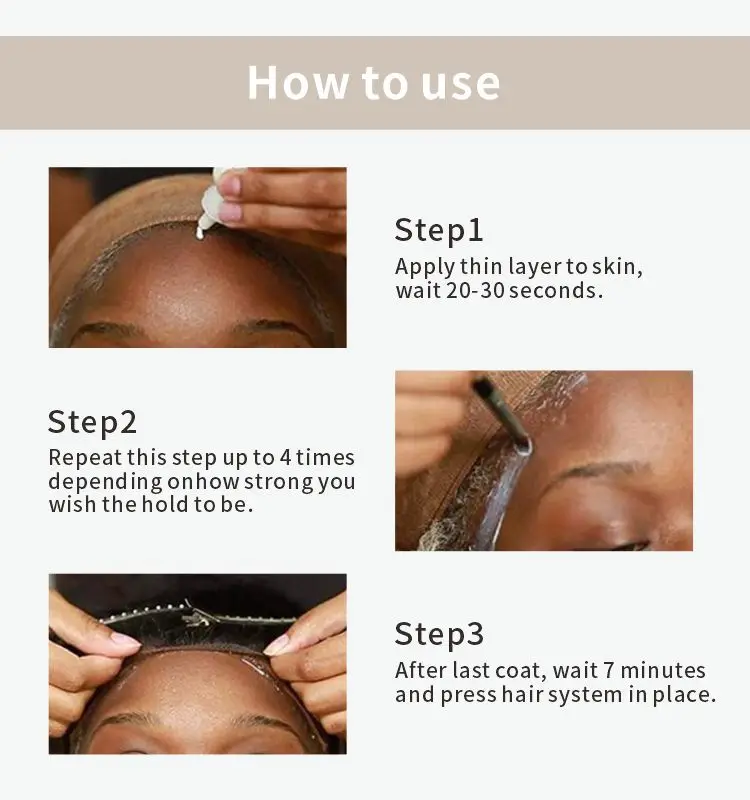 How to use

Step1
Apply thin layer to skin, wait 20-30 seconds.

Step2
Repeat this step up to 4 times depending onhow strong you wish the hold to be.

Step3
After last coat, wait 7 minutes and press hair system in place.