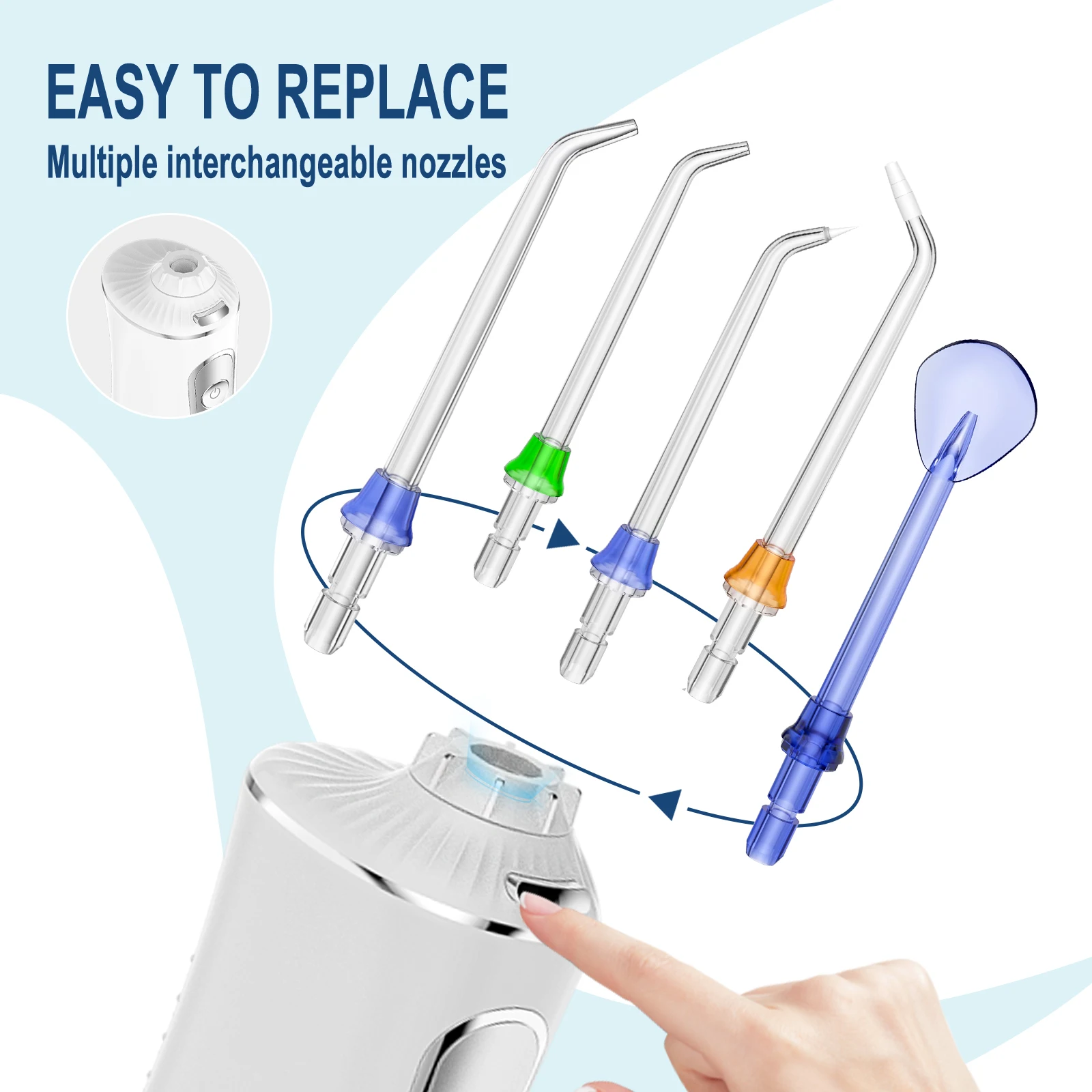 EASY TO REPLACE

Multiple interchangeable nozzles